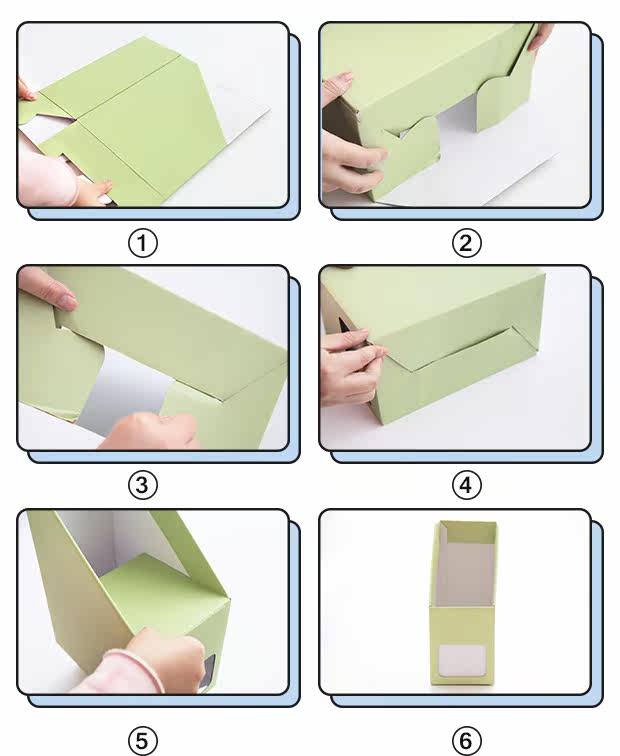 ①

②

③

④

⑤

⑥