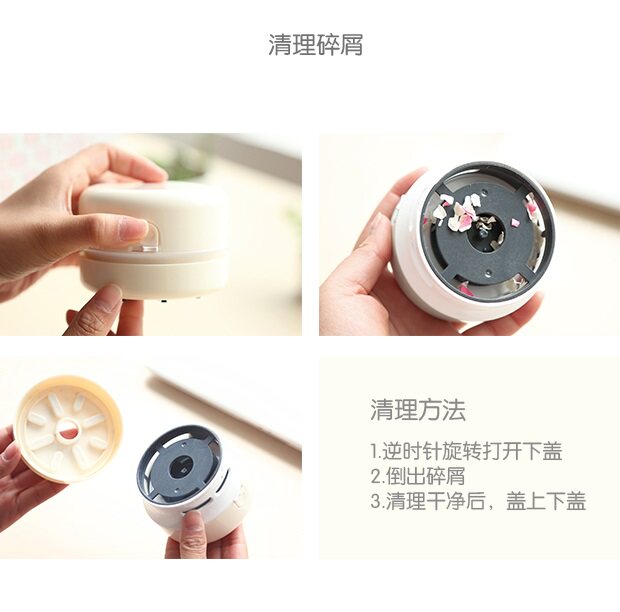 清理碎屑

清理方法

1.逆时针旋转打开下盖
2.倒出碎屑
3.清理干净后，盖上下盖