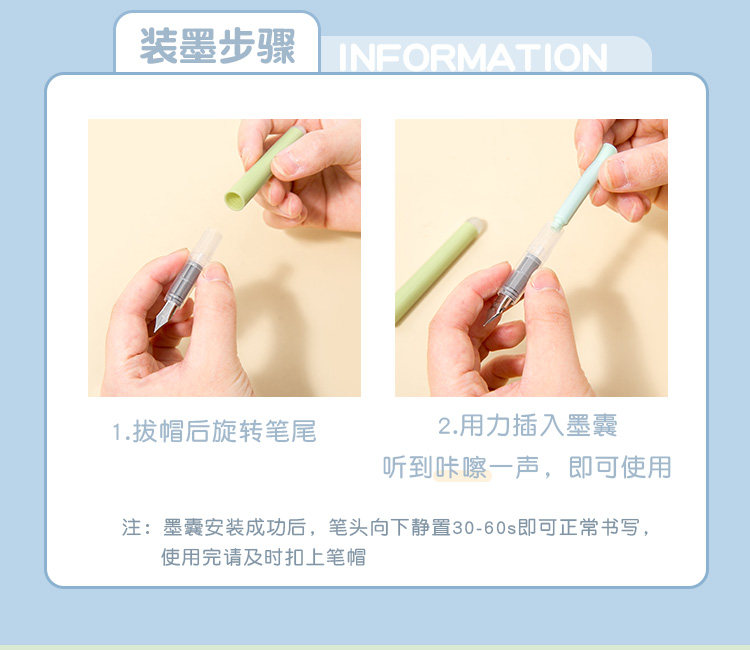 装墨步骤

INFORMATION

1.拔帽后旋转笔尾

2.用力插入墨囊
听到咔嚓一声，即可使用

注：墨囊安装成功后，笔头向下静置30-60s即可正常书写，使用完请及时扣上笔帽