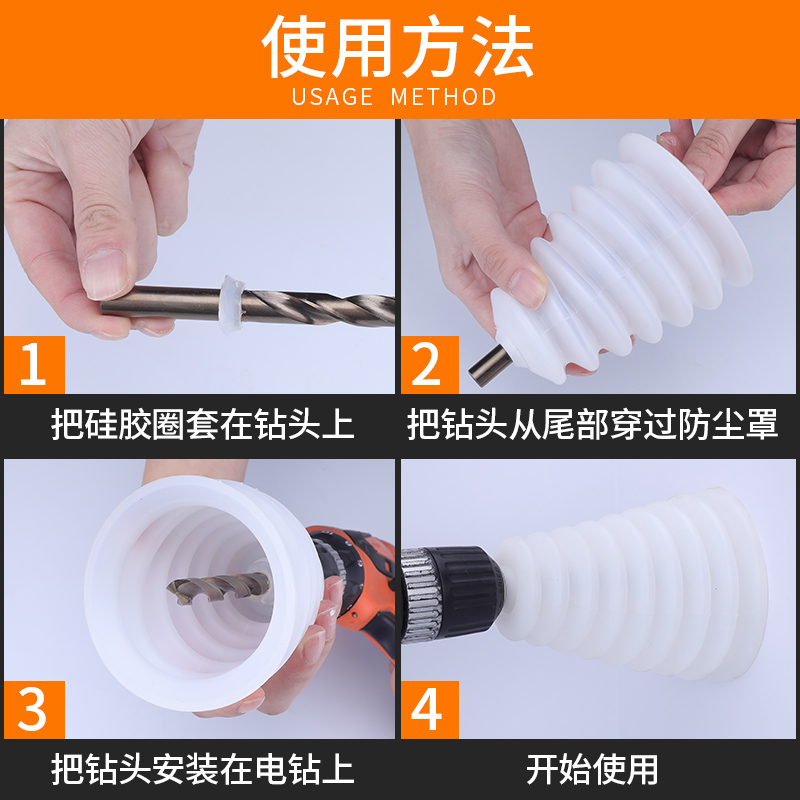 使用方法
USAGE METHOD

1
把硅胶圈套在钻头上

2
把钻头从尾部穿过防尘罩

3
把钻头安装在电钻上

4
开始使用