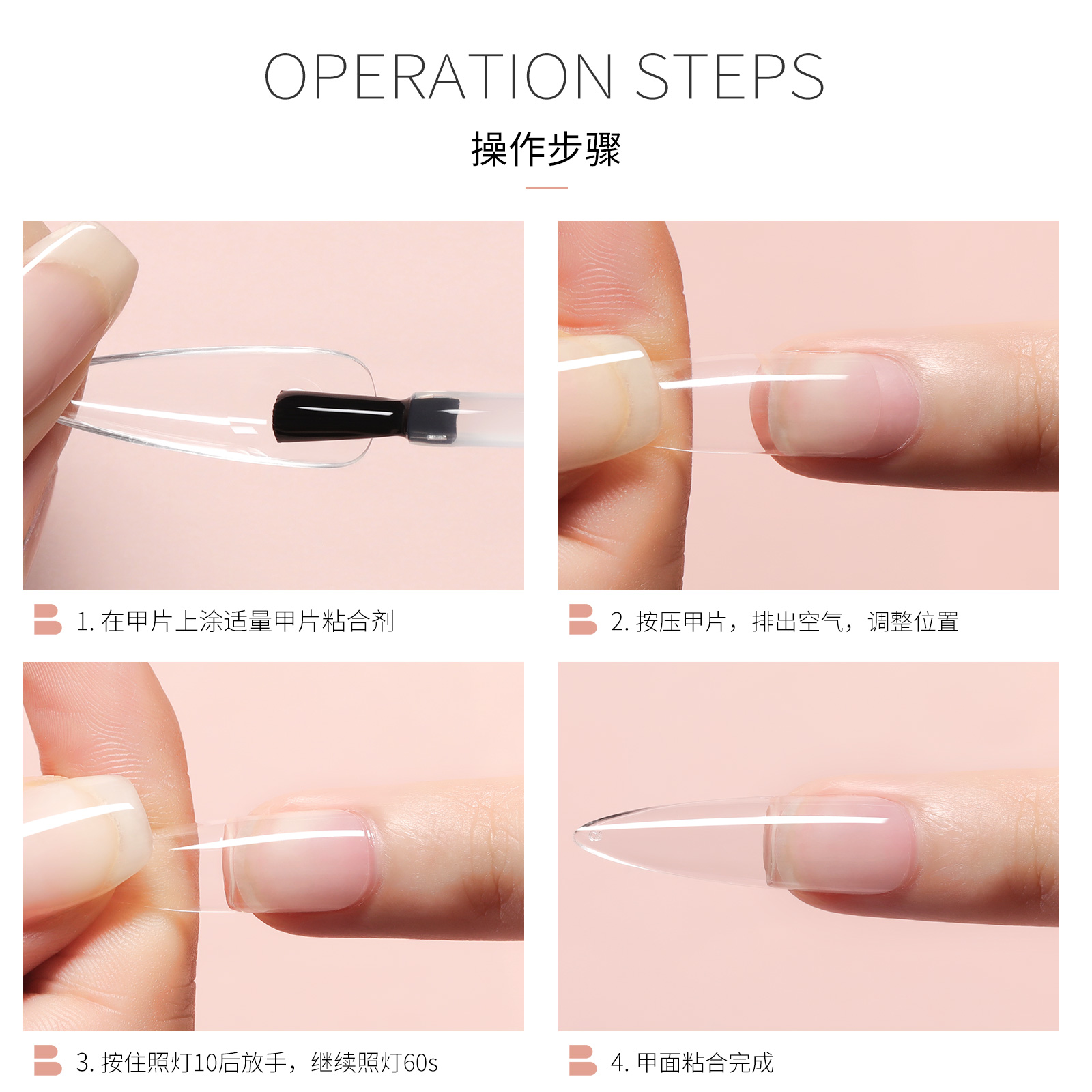 OPERATION STEPS

操作步骤

1. 在甲片上涂适量甲片粘合剂

2. 按压甲片，排出空气，调整位置

3. 按住照灯10后放手，继续照灯60s

4. 甲面粘合完成