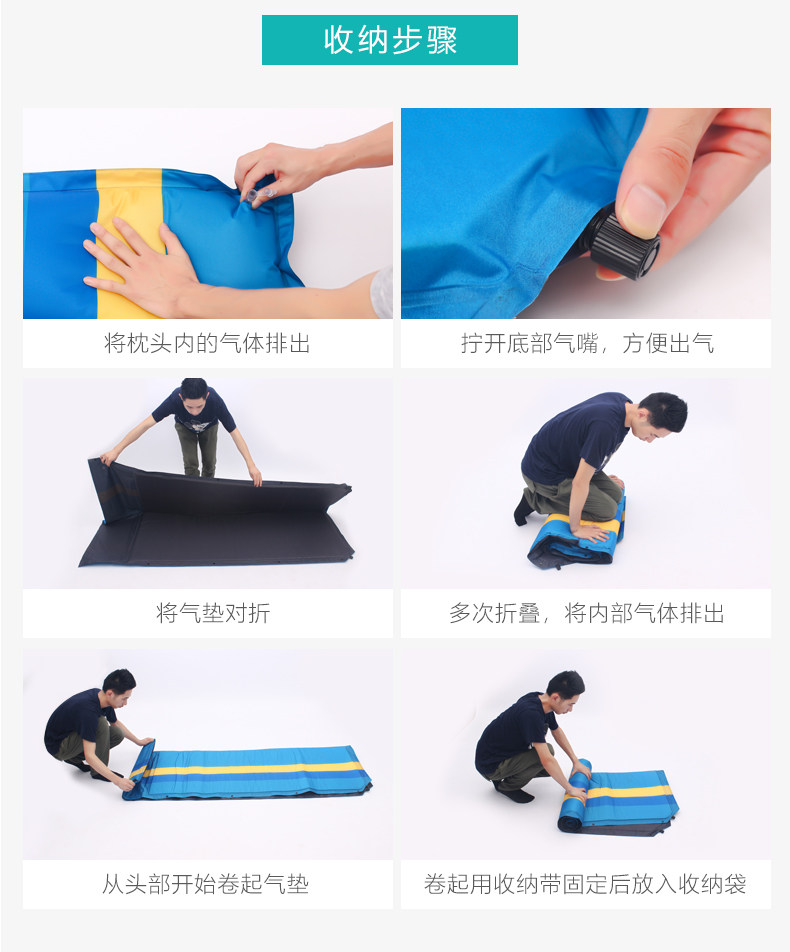 收纳步骤

将枕头内的气体排出

拧开底部气嘴，方便出气

将气垫对折

多次折叠，将内部气体排出

从头部开始卷起气垫

卷起用收纳带固定后放入收纳袋