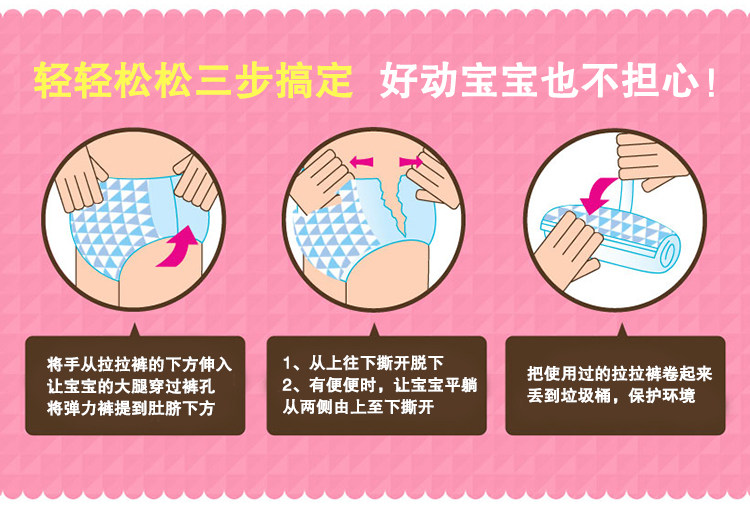 轻轻松松三步搞定 好动宝宝也不担心！

将手从拉拉裤的下方伸入
让宝宝的大腿穿过裤孔
将弹力裤提到肚脐下方

1、从上往下撕开脱下
2、有便便时，让宝宝平躺
从两侧由上至下撕开

把使用过的拉拉裤卷起来
丢到垃圾桶，保护环境