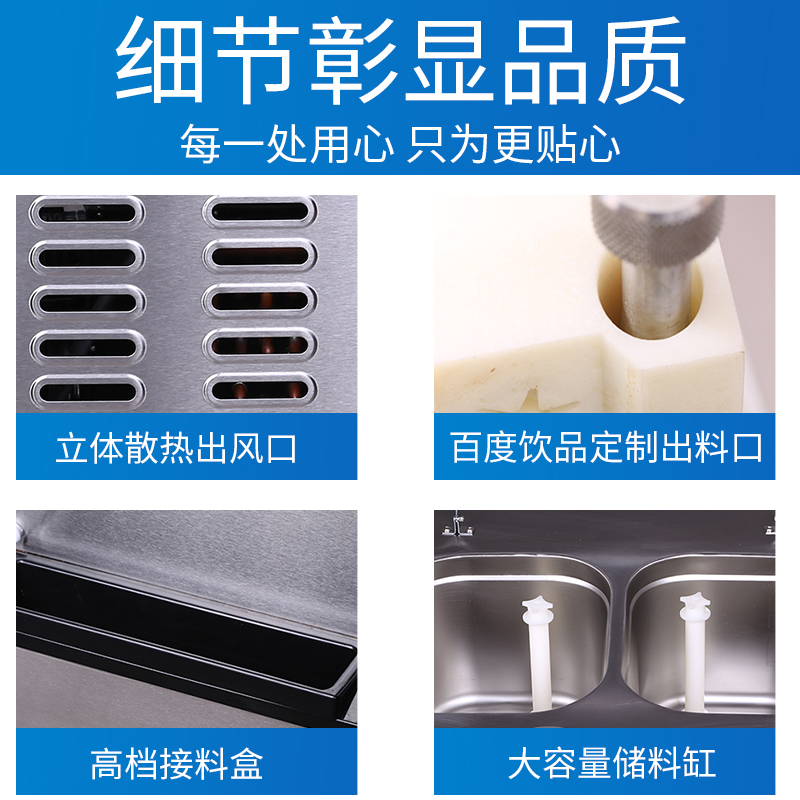 细节彰显品质
每一处用心 只为更贴心

立体散热出风口

百度饮品定制出料口

高档接料盒

大容量储料缸