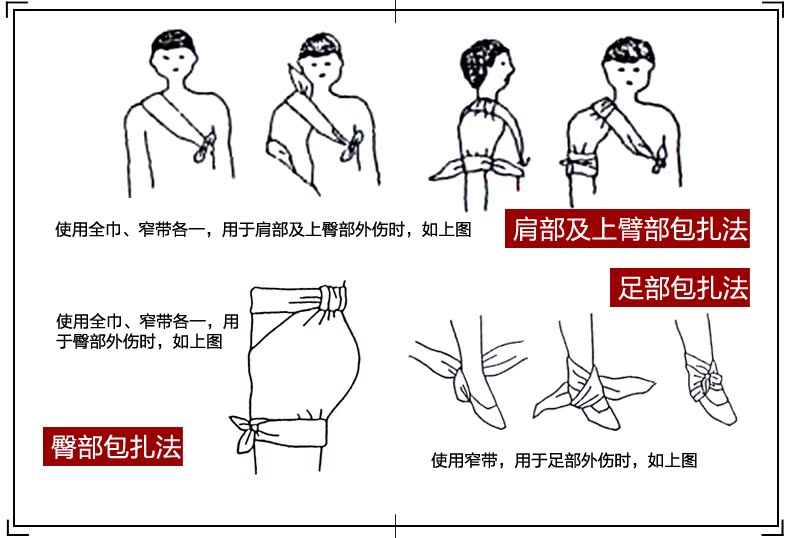 使用全巾、窄带各一，用于肩部及上臂部外伤时，如上图

肩部及上臂部包扎法

足部包扎法

使用全巾、窄带各一，用于臀部外伤时，如上图

臀部包扎法

使用窄带，用于足部外伤时，如上图