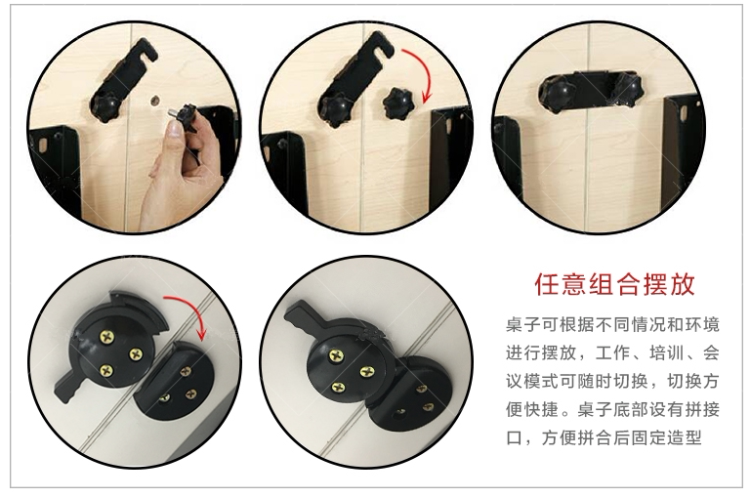 任意组合摆放

桌子可根据不同情况和环境进行摆放，工作、培训、会议模式可随时切换，切换方便快捷。桌子底部设有拼接口，方便拼合后固定造型