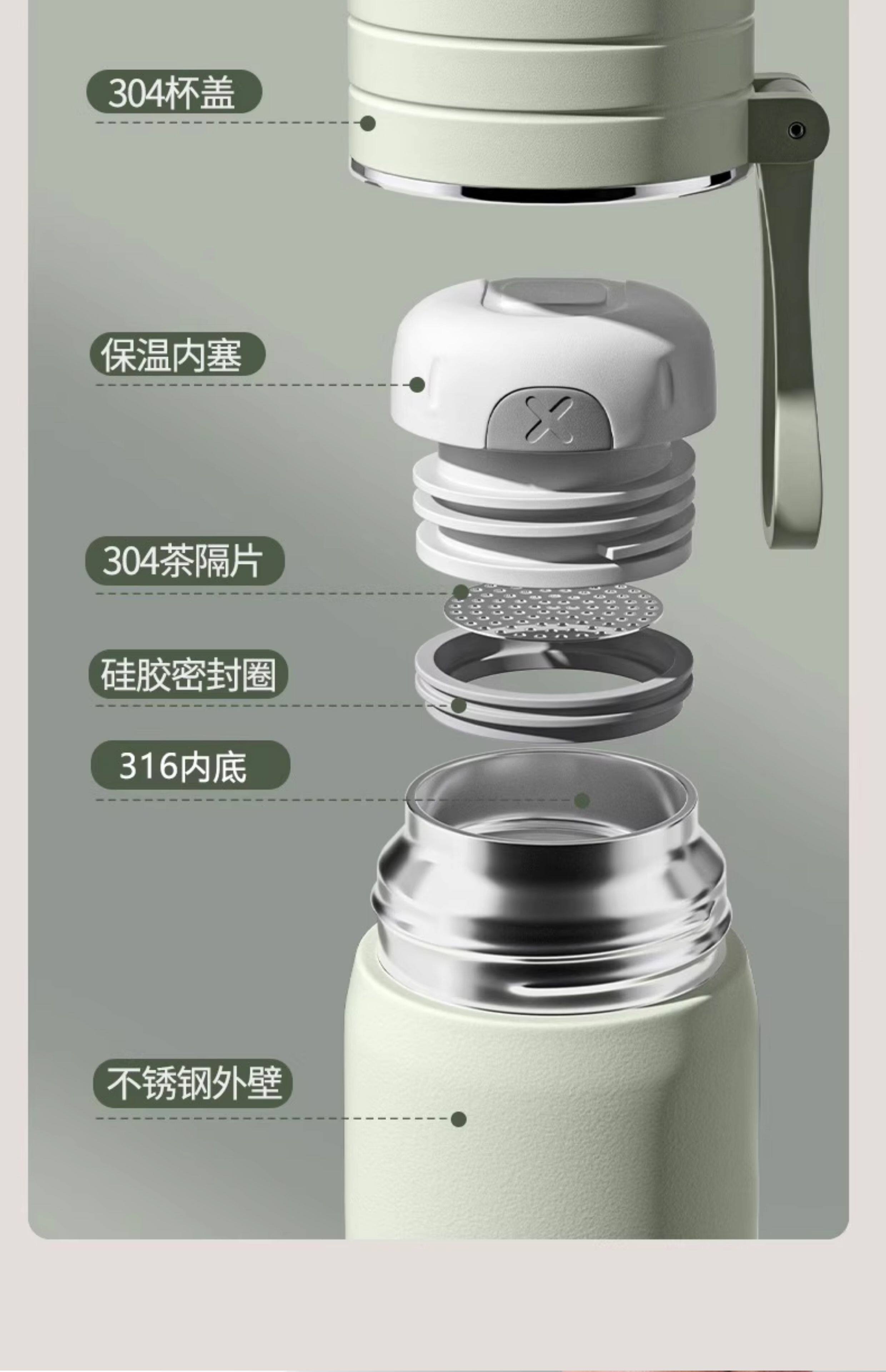 304杯盖

保温内塞

304茶隔片

硅胶密封圈

316内底

不锈钢外壁