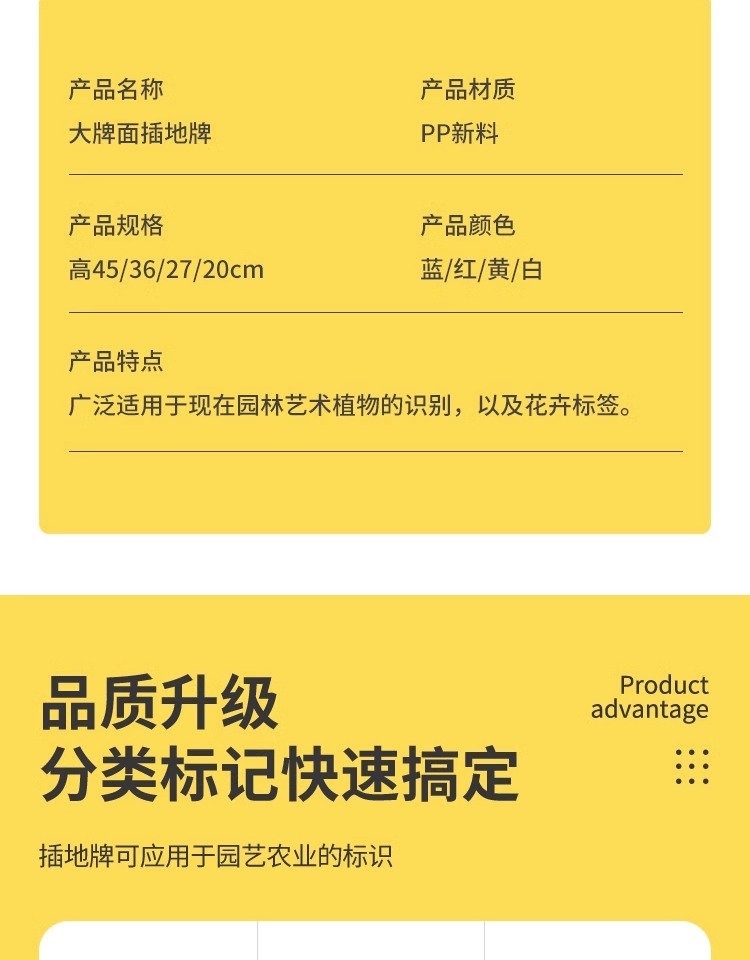 产品名称
大牌面插地牌

产品材质
PP新料

产品规格
高45/36/27/20cm

产品颜色
蓝/红/黄/白

产品特点
广泛适用于现在园林艺术植物的识别，以及花卉标签。

品质升级
分类标记快速搞定

Product
advantage

插地牌可应用于园艺农业的标识