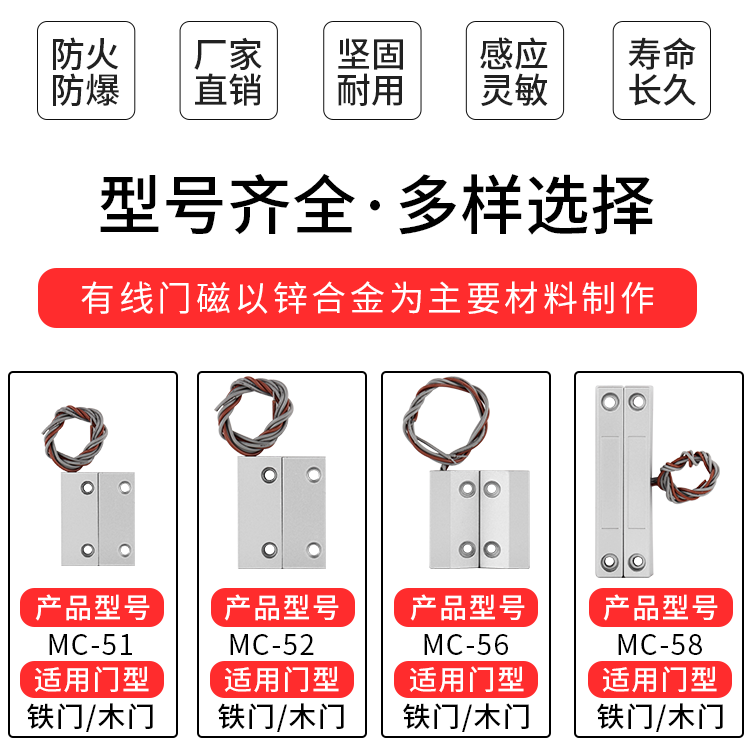 防火防爆

厂家直销

坚固耐用

感应灵敏

寿命长久

型号齐全·多样选择

有线门磁以锌合金为主要材料制作

产品型号
MC-51
适用门型
铁门/木门

产品型号
MC-52
适用门型
铁门/木门

产品型号
MC-56
适用门型
铁门/木门

产品型号
MC-58
适用门型
铁门/木门