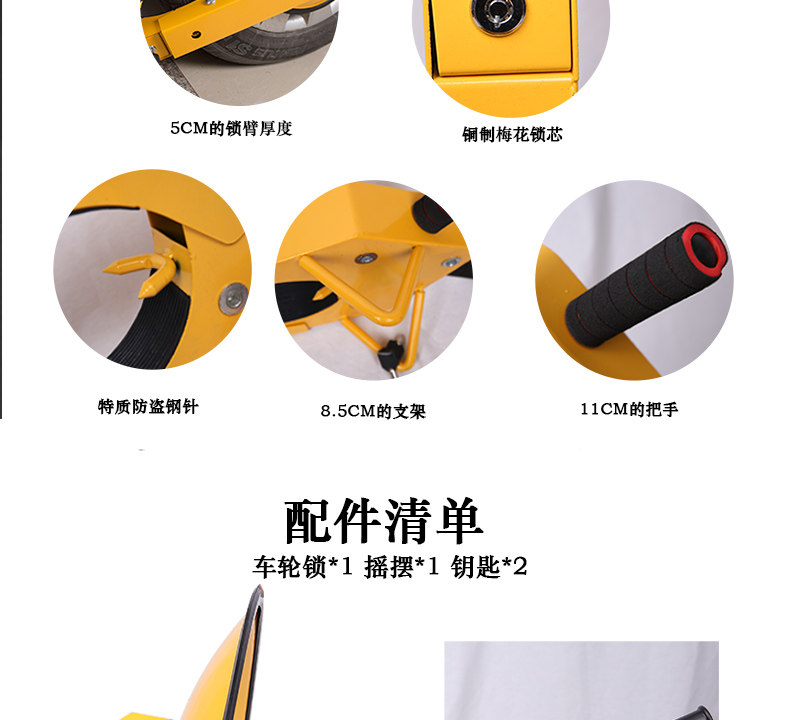 5CM的锁臂厚度

铜制梅花锁芯

特质防盗钢针

8.5CM的支架

11CM的把手

配件清单

车轮锁*1 摇摆*1 钥匙*2