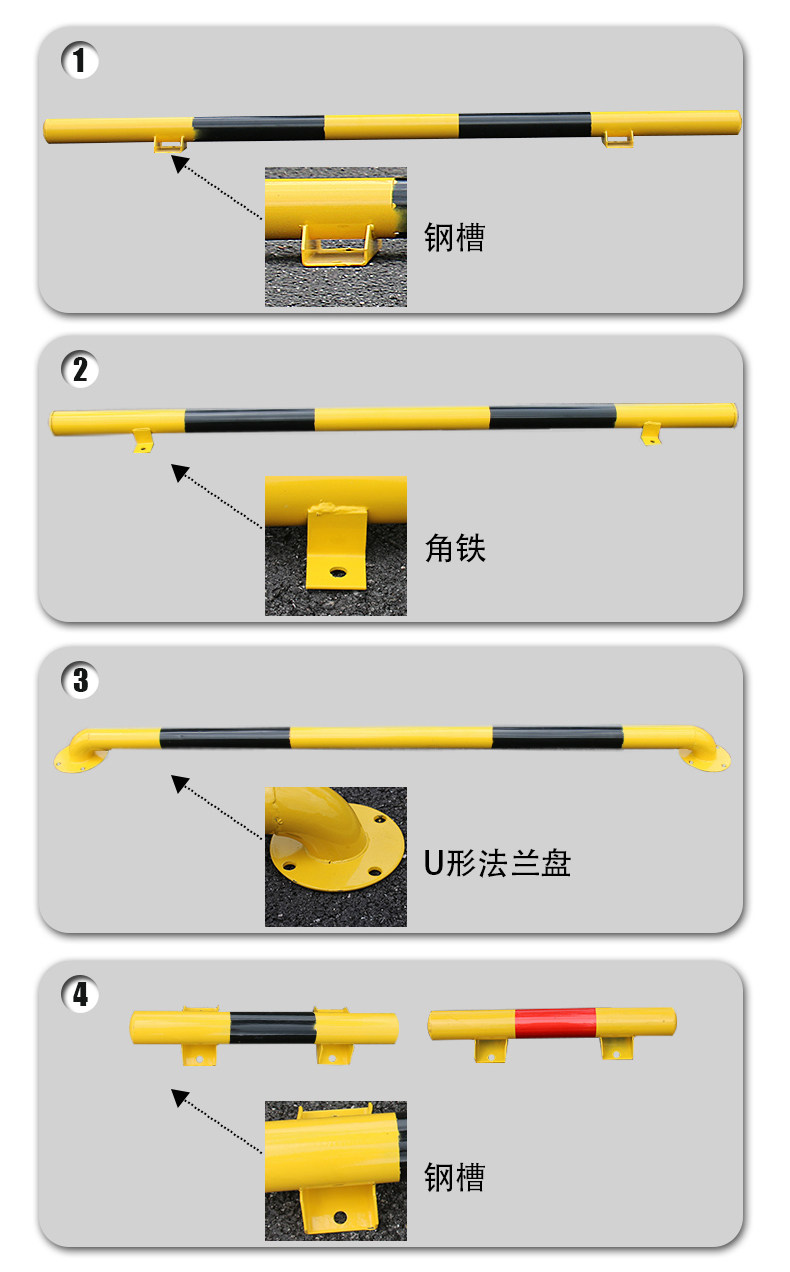 1

钢槽

2

角铁

3

U形法兰盘

4

钢槽