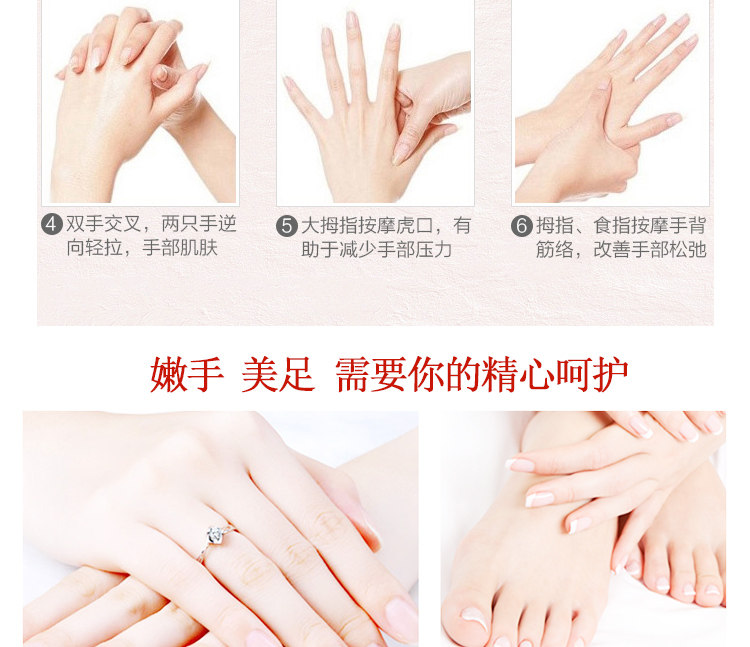 4 双手交叉，两只手逆向轻拉，手部肌肤

5 大拇指按摩虎口，有助于减少手部压力

6 拇指、食指按摩手背筋络，改善手部松弛

嫩手 美足 需要你的精心呵护