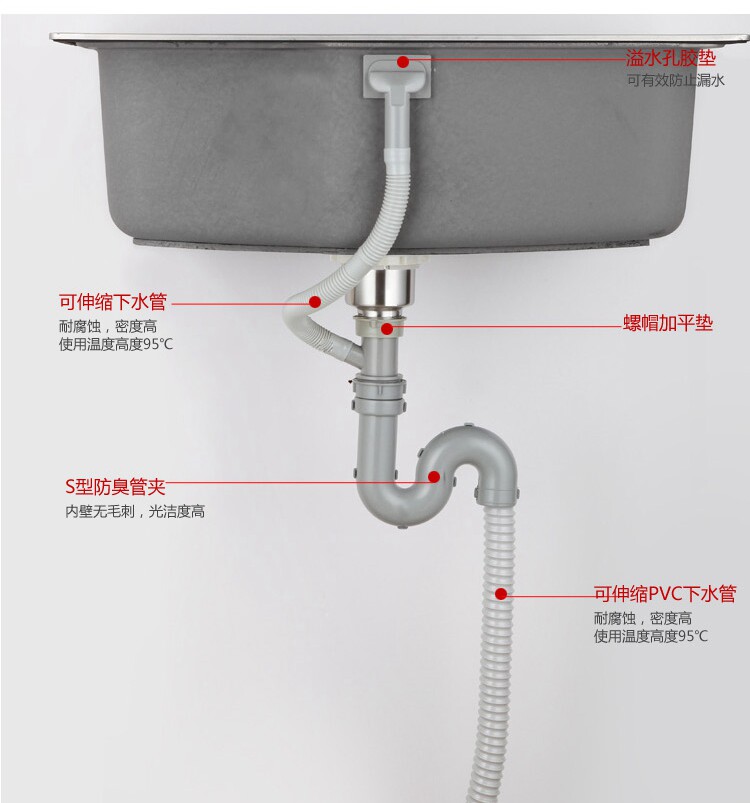 溢水孔胶垫
可有效防止漏水

可伸缩下水管
耐腐蚀，密度高
使用温度高度95℃

螺帽加平垫

S型防臭管夹
内壁无毛刺，光洁度高

可伸缩PVC下水管
耐腐蚀，密度高
使用温度高度95℃