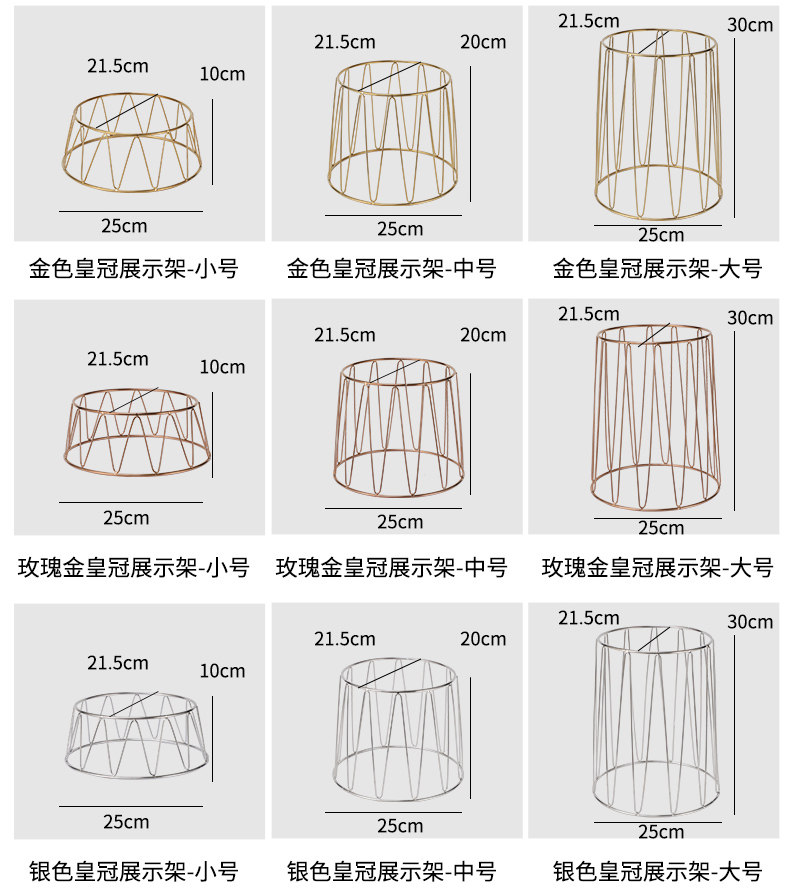 21.5cm
10cm
25cm
金色皇冠展示架-小号

21.5cm
20cm
25cm
金色皇冠展示架-中号

21.5cm
30cm
25cm
金色皇冠展示架-大号

21.5cm
10cm
25cm
玫瑰金皇冠展示架-小号

21.5cm
20cm
25cm
玫瑰金皇冠展示架-中号

21.5cm
30cm
25cm
玫瑰金皇冠展示架-大号

21.5cm
10cm
25cm
银色皇冠展示架-小号

21.5cm
20cm
25cm
银色皇冠展示架-中号

21.5cm
30cm
25cm
银色皇冠展示架-大号