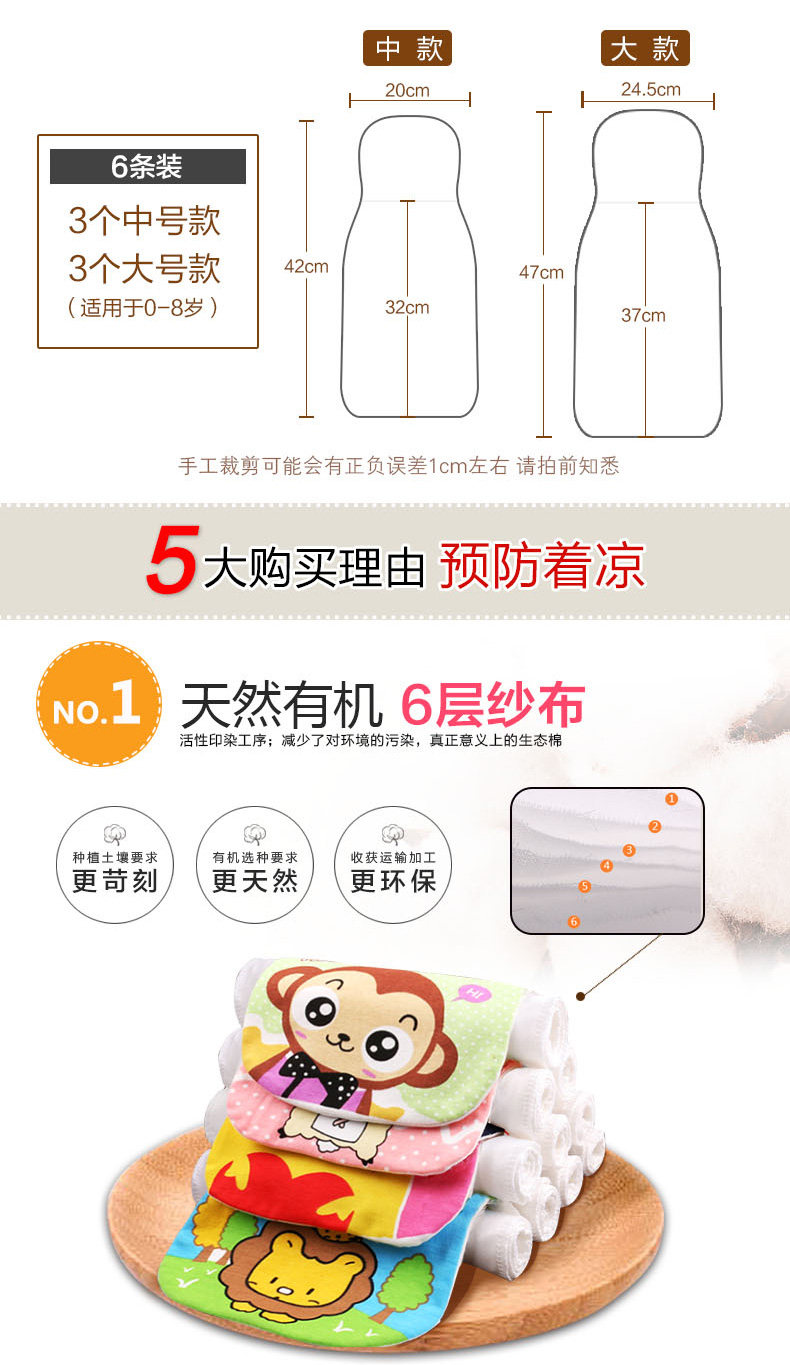 6条装
3个中号款
3个大号款
（适用于0-8岁）

中款
20cm
42cm
32cm

大款
24.5cm
47cm
37cm

手工裁剪可能会有正负误差1cm左右 请拍前知悉

5大购买理由 预防着凉

NO.1 天然有机 6层纱布
活性印染工序；减少了对环境的污染，真正意义上的生态棉

种植土壤要求
更苛刻

有机选种要求
更天然

收获运输加工
更环保

1
2
3
4
5
6

Hi