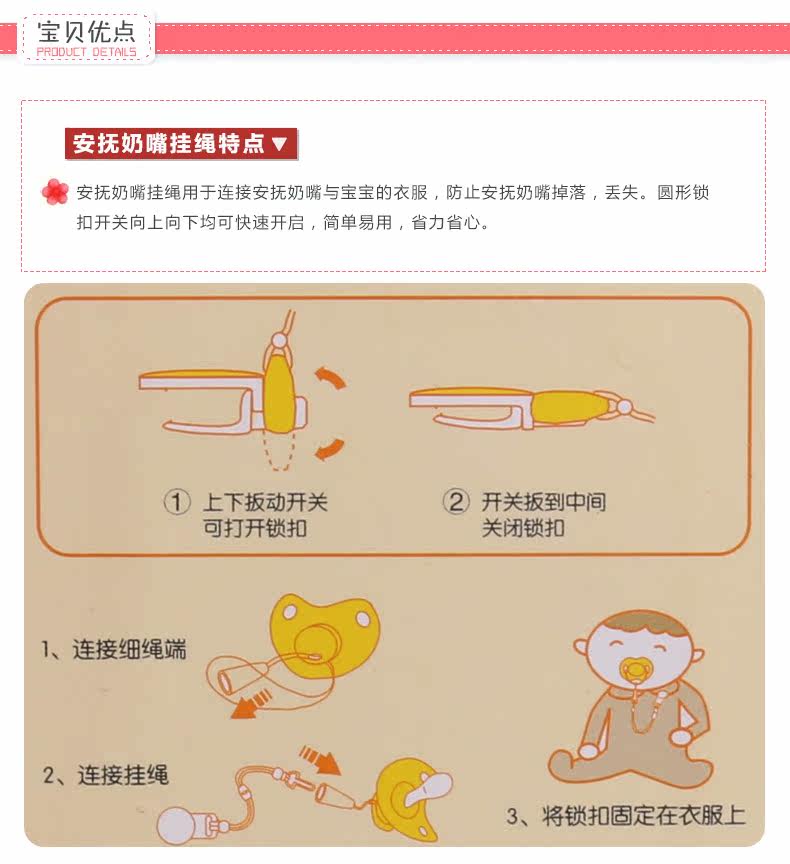 宝贝优点
PRODUCT DETAILS

安抚奶嘴挂绳特点▼

安抚奶嘴挂绳用于连接安抚奶嘴与宝宝的衣服，防止安抚奶嘴掉落，丢失。圆形锁扣开关向上向下均可快速开启，简单易用，省力省心。

① 上下扳动开关 可打开锁扣

② 开关扳到中间 关闭锁扣

1、连接细绳端

2、连接挂绳

3、将锁扣固定在衣服上