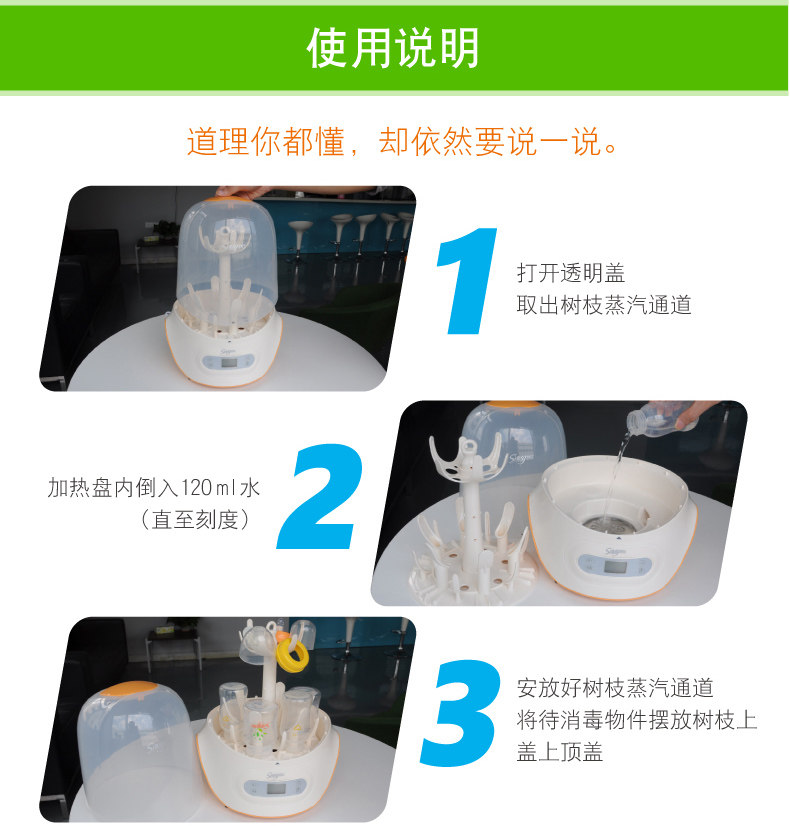 使用说明

道理你都懂，却依然要说一说。

1
打开透明盖
取出树枝蒸汽通道

加热盘内倒入120ml水
（直至刻度）
2

3
安放好树枝蒸汽通道
将待消毒物件摆放树枝上
盖上顶盖