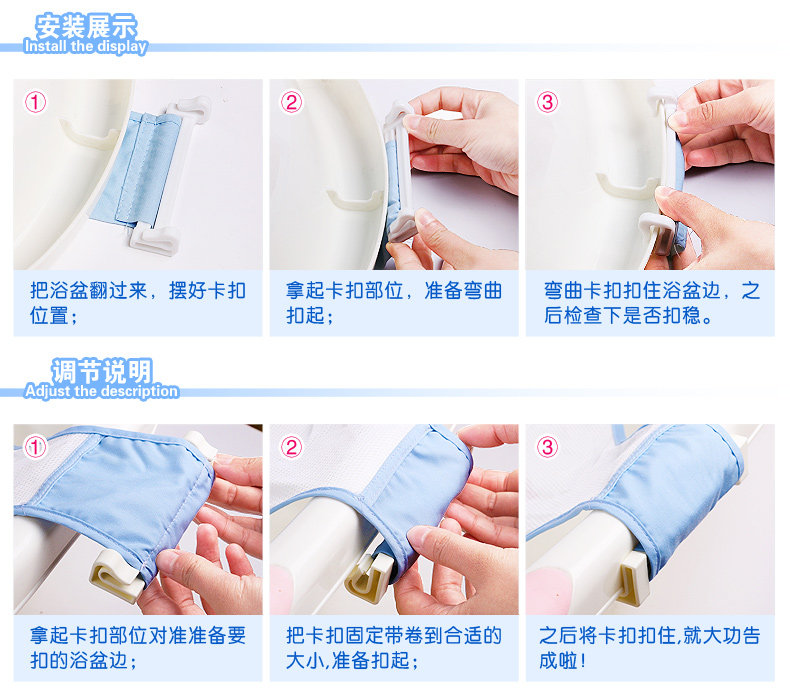 安装展示
Install the display

①

把浴盆翻过来，摆好卡扣位置；

②

拿起卡扣部位，准备弯曲扣起；

③

弯曲卡扣扣住浴盆边，之后检查下是否扣稳。

调节说明
Adjust the description

①

拿起卡扣部位对准准备要扣的浴盆边；

②

把卡扣固定带卷到合适的大小,准备扣起；

③

之后将卡扣扣住,就大功告成啦!