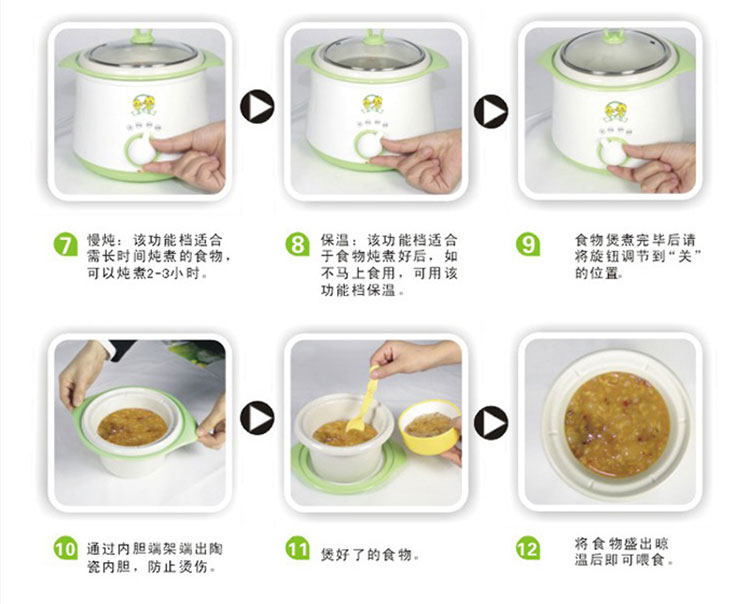 7 慢炖：该功能档适合需长时间炖煮的食物，可以炖煮2-3小时。

8 保温：该功能档适合于食物炖煮好后，如不马上食用，可用该功能档保温。

9 食物煲煮完毕后请将旋钮调节到“关”的位置。

10 通过内胆端架端出陶瓷内胆，防止烫伤。

11 煲好了的食物。

12 将食物盛出晾温后即可喂食。