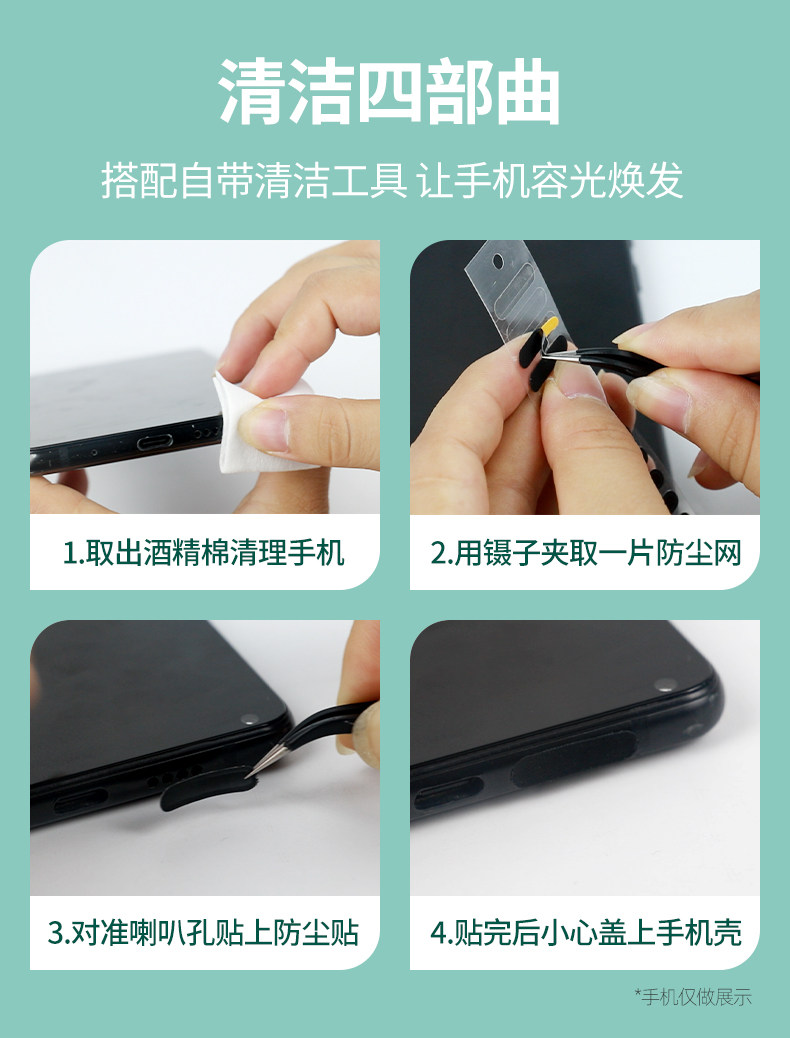 清洁四部曲

搭配自带清洁工具 让手机容光焕发

1.取出酒精棉清理手机

2.用镊子夹取一片防尘网

3.对准喇叭孔贴上防尘贴

4.贴完后小心盖上手机壳

*手机仅做展示