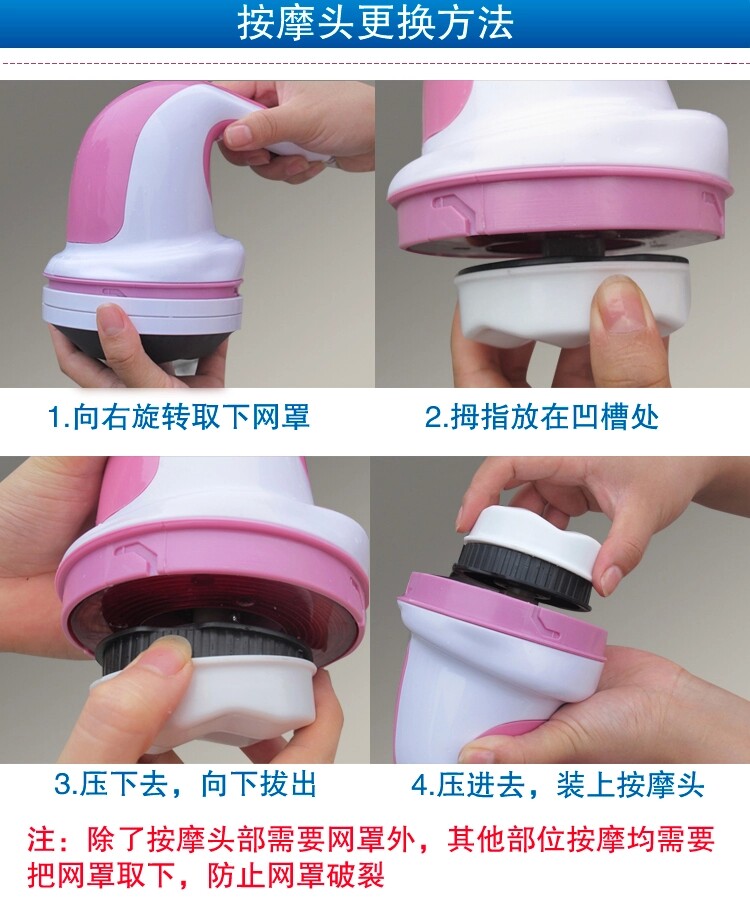 按摩头更换方法

1.向右旋转取下网罩

2.拇指放在凹槽处

3.压下去，向下拔出

4.压进去，装上按摩头

注：除了按摩头部需要网罩外，其他部位按摩均需要把网罩取下，防止网罩破裂