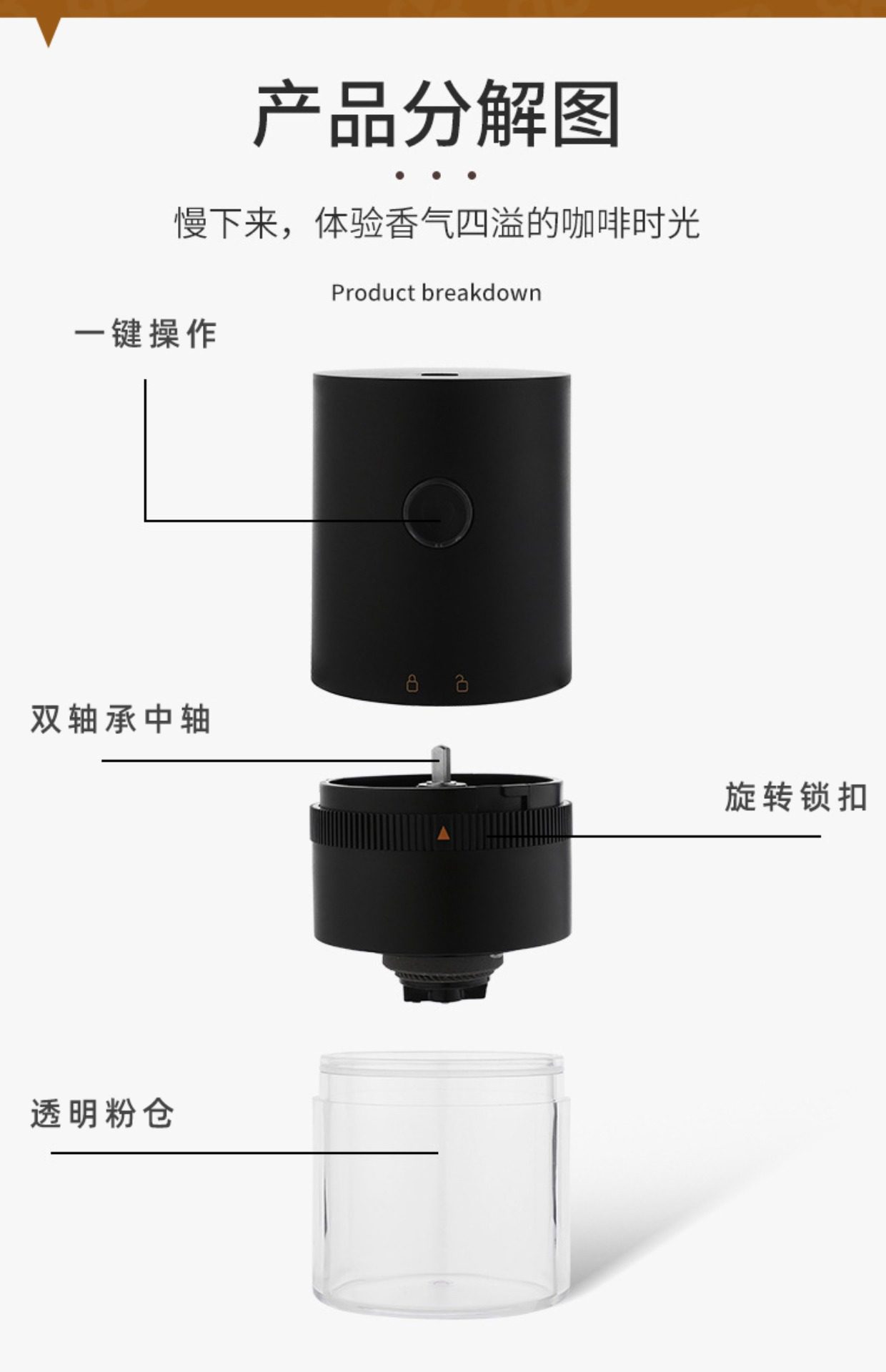 产品分解图

慢下来，体验香气四溢的咖啡时光

Product breakdown

一键操作

双轴承中轴

旋转锁扣

透明粉仓