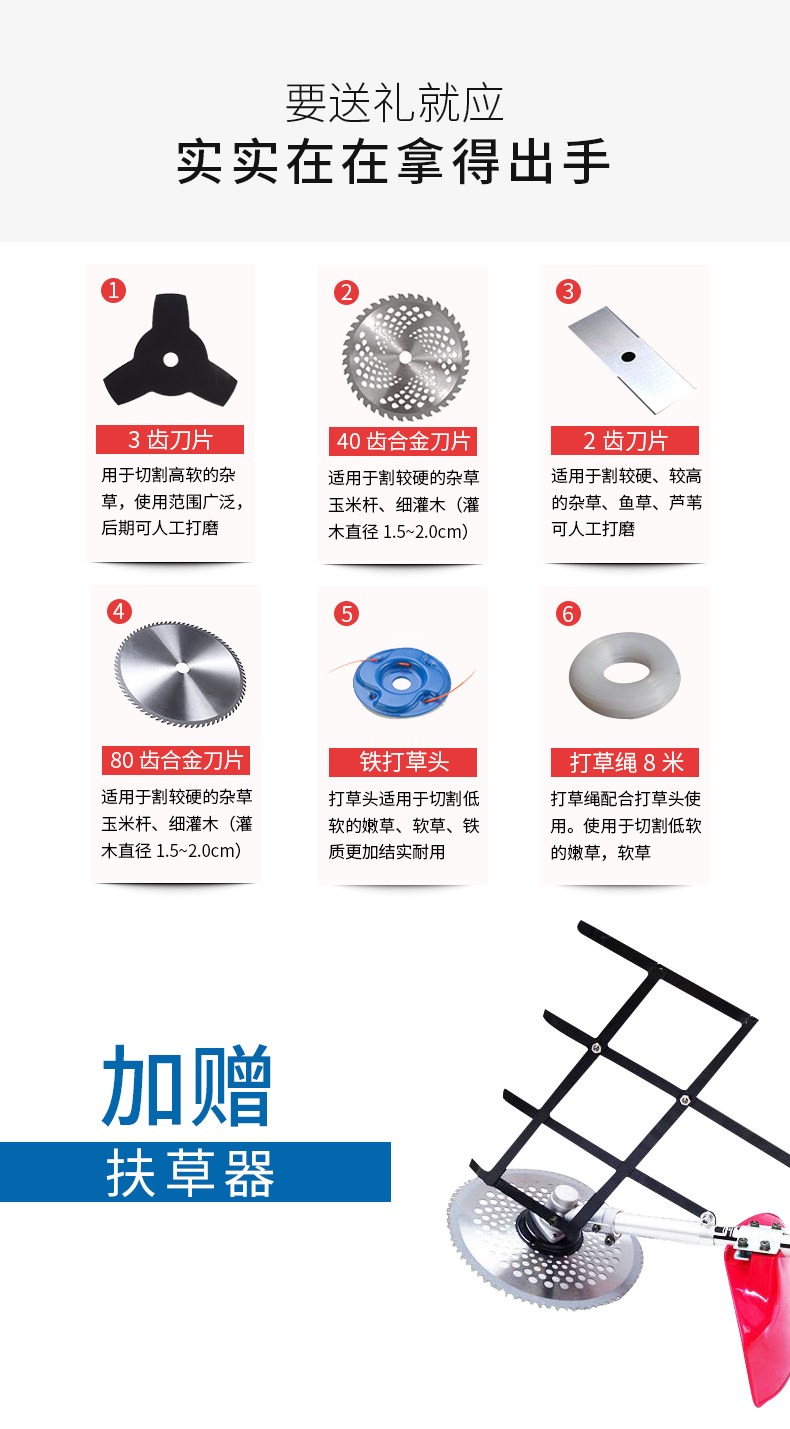 要送礼就应
实实在在拿得出手

1
3 齿刀片
用于切割高软的杂草，使用范围广泛，后期可人工打磨

2
40 齿合金刀片
适用于割较硬的杂草玉米杆、细灌木（灌木直径 1.5~2.0cm）

3
2 齿刀片
适用于割较硬、较高的杂草、鱼草、芦苇可人工打磨

4
80 齿合金刀片
适用于割较硬的杂草玉米杆、细灌木（灌木直径 1.5~2.0cm）

5
铁打草头
打草头适用于切割低软的嫩草、软草、铁质更加结实耐用

6
打草绳 8 米
打草绳配合打草头使用。使用于切割低软的嫩草，软草

加赠
扶草器