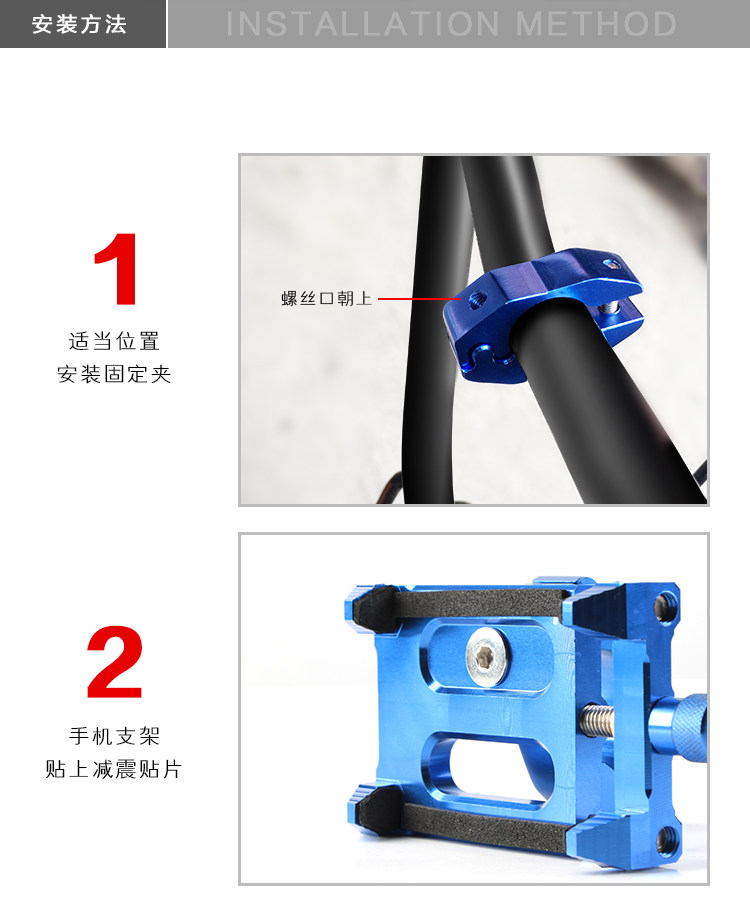 安装方法 INSTALLATION METHOD

1

适当位置
安装固定夹

螺丝口朝上

2

手机支架
贴上减震贴片