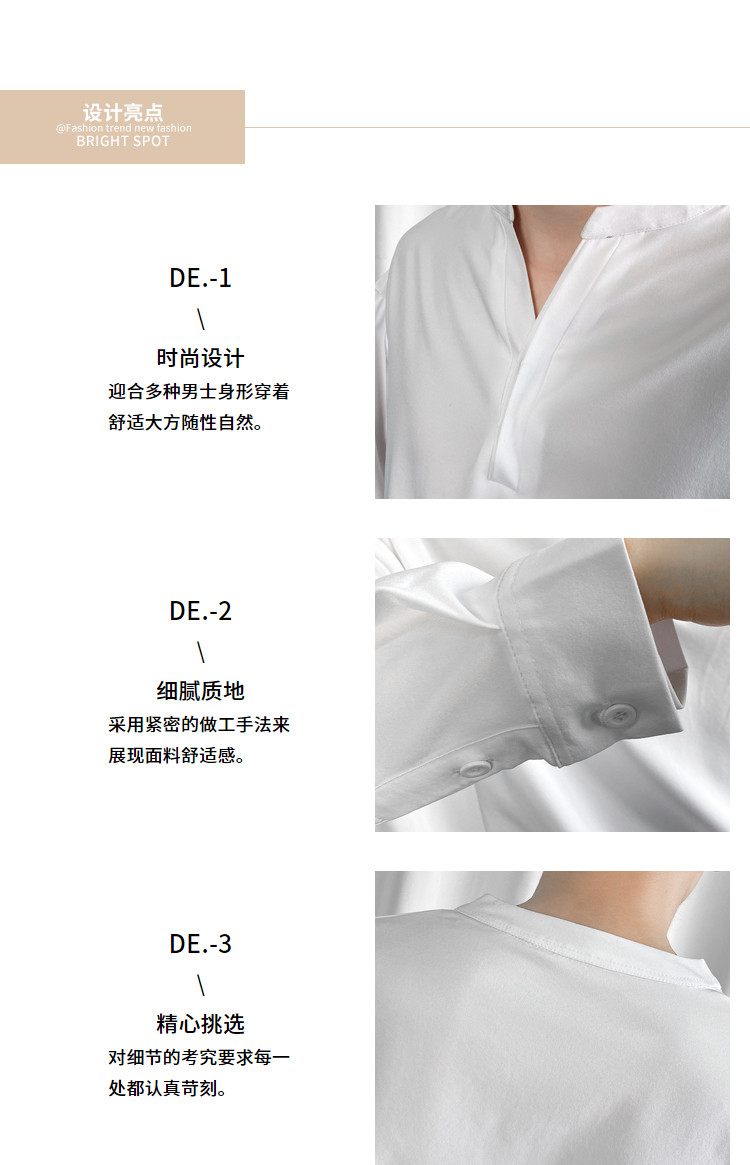 设计亮点
@Fashion trend new fashion
BRIGHT SPOT

DE.-1
\
时尚设计
迎合多种男士身形穿着舒适大方随性自然。

DE.-2
\
细腻质地
采用紧密的做工手法来展现面料舒适感。

DE.-3
\
精心挑选
对细节的考究要求每一处都认真苛刻。