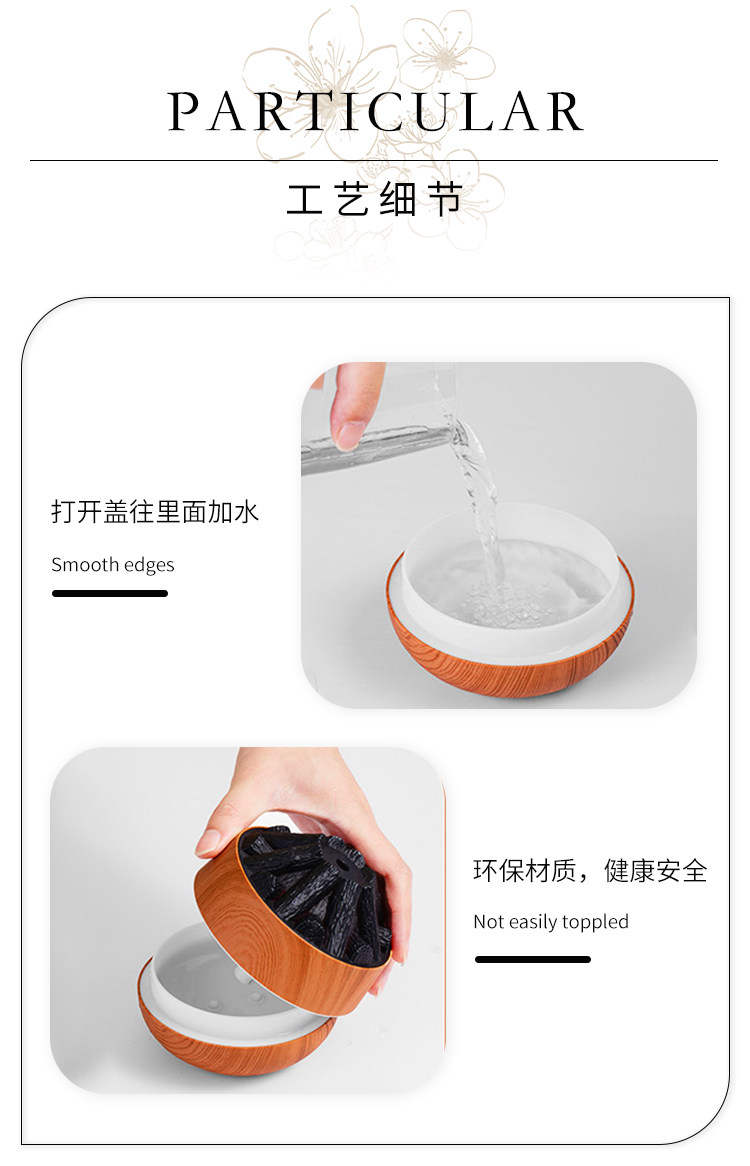 PARTICULAR

工艺细节

打开盖往里面加水

Smooth edges

环保材质，健康安全

Not easily toppled