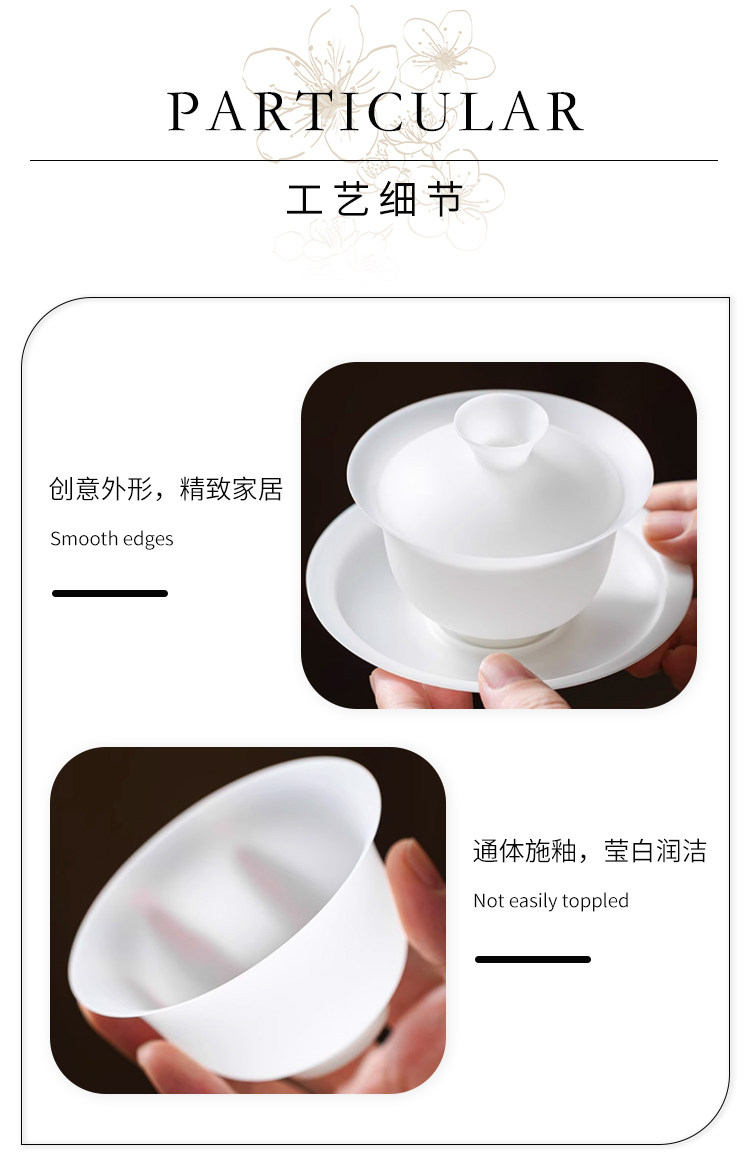 PARTICULAR

工艺细节

创意外形，精致家居

Smooth edges

通体施釉，莹白润洁

Not easily toppled