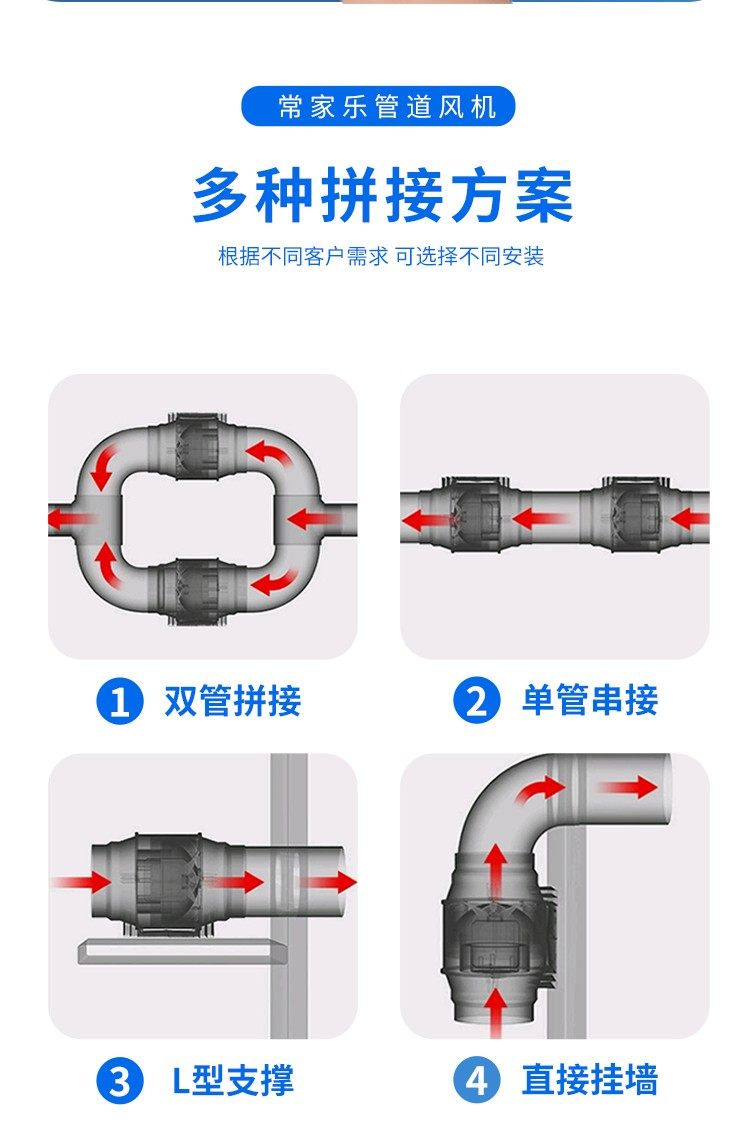 常家乐管道风机

多种拼接方案

根据不同客户需求 可选择不同安装

1 双管拼接

2 单管串接

3 L型支撑

4 直接挂墙