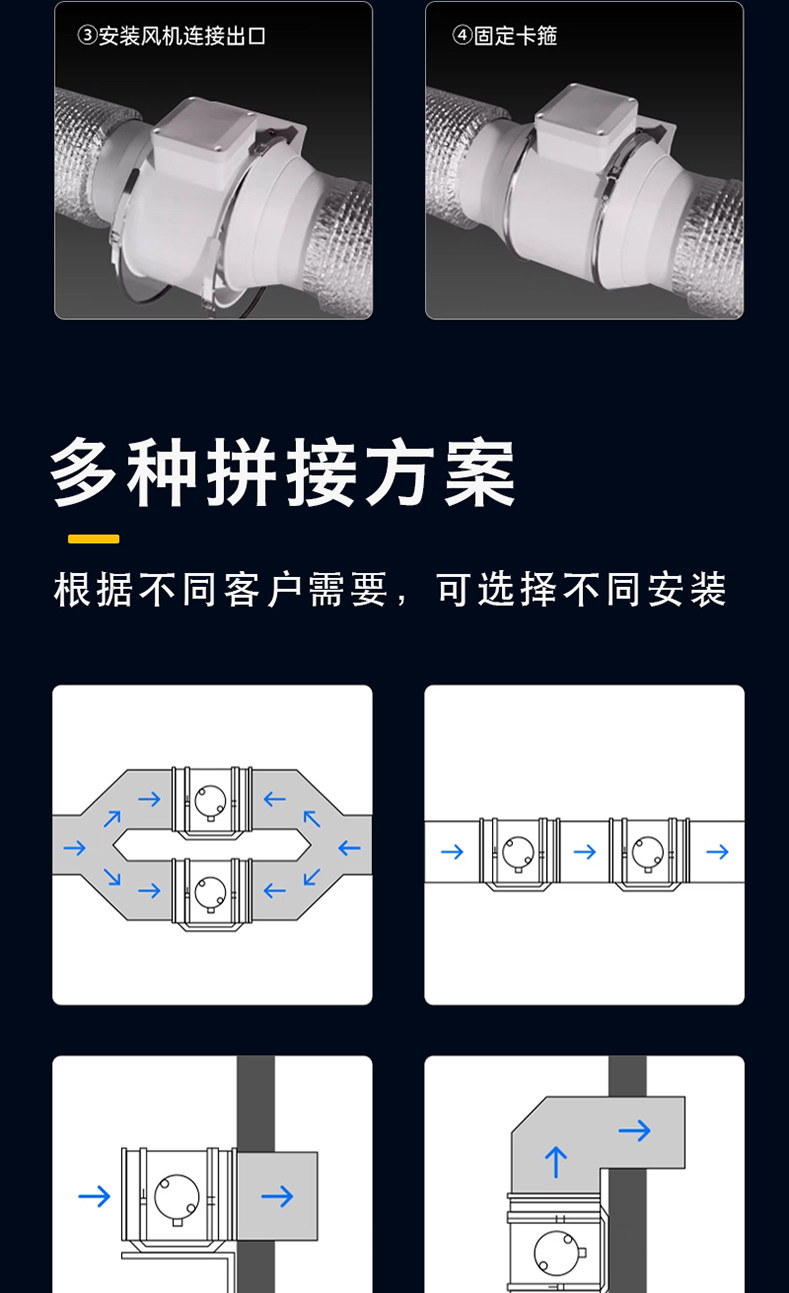 ③安装风机连接出口

④固定卡箍

多种拼接方案

根据不同客户需要，可选择不同安装