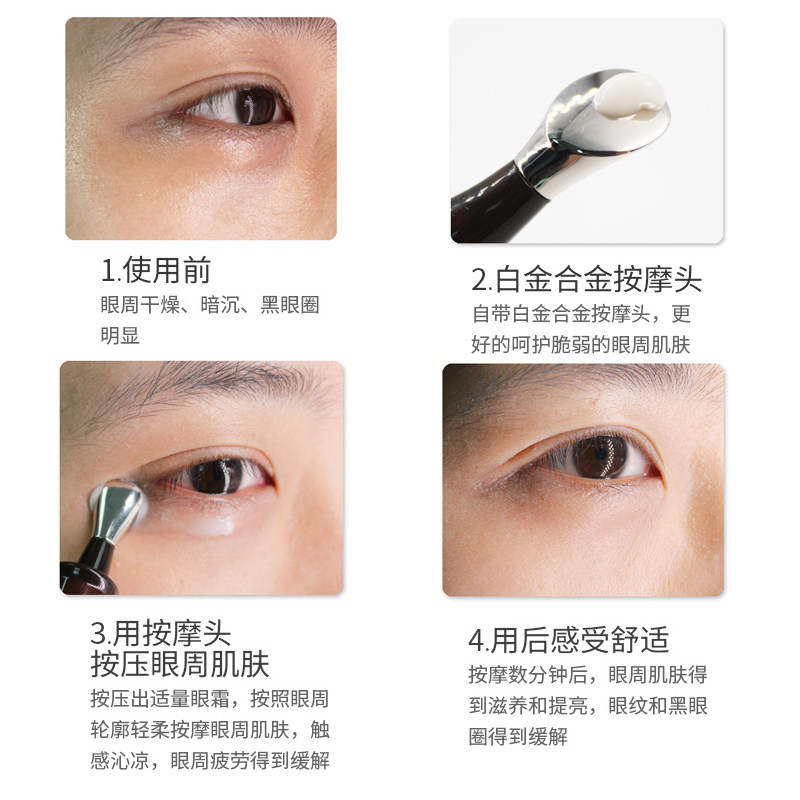 1.使用前
眼周干燥、暗沉、黑眼圈明显

2.白金合金按摩头
自带白金合金按摩头，更好的呵护脆弱的眼周肌肤

3.用按摩头按压眼周肌肤
按压出适量眼霜，按照眼周轮廓轻柔按摩眼周肌肤，触感沁凉，眼周疲劳得到缓解

4.用后感受舒适
按摩数分钟后，眼周肌肤得到滋养和提亮，眼纹和黑眼圈得到缓解