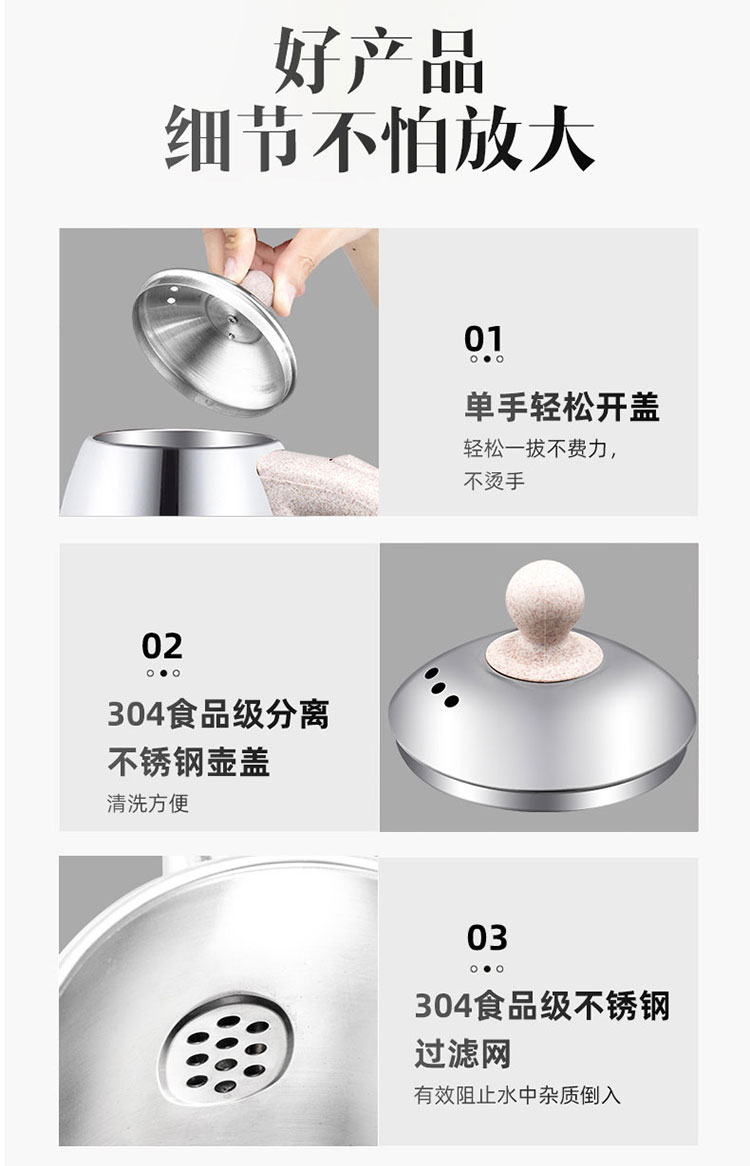 好产品
细节不怕放大

01

单手轻松开盖

轻松一拔不费力，
不烫手

02

304食品级分离
不锈钢壶盖

清洗方便

03

304食品级不锈钢
过滤网

有效阻止水中杂质倒入