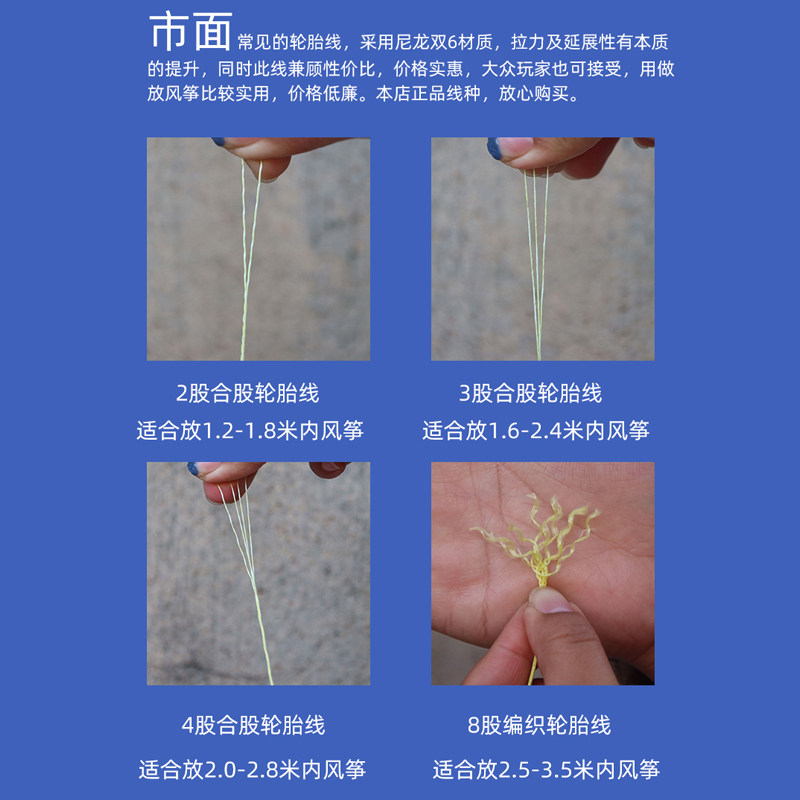 市面常见的轮胎线，采用尼龙双6材质，拉力及延展性有本质的提升，同时此线兼顾性价比，价格实惠，大众玩家也可接受，用做放风筝比较实用，价格低廉。本店正品线种，放心购买。

2股合股轮胎线
适合放1.2-1.8米内风筝

3股合股轮胎线
适合放1.6-2.4米内风筝

4股合股轮胎线
适合放2.0-2.8米内风筝

8股编织轮胎线
适合放2.5-3.5米内风筝