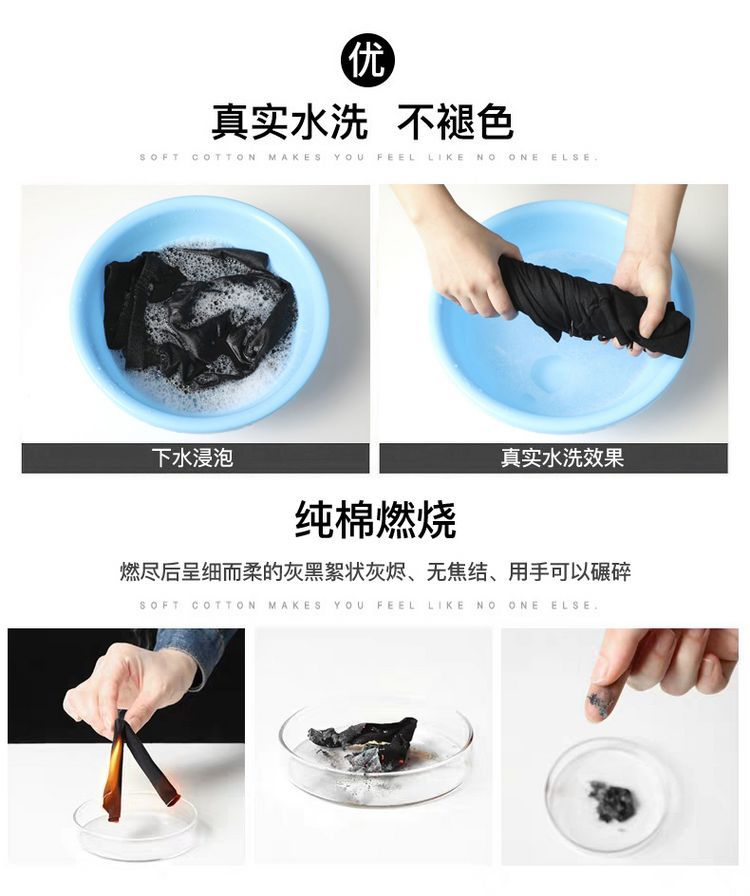 优

真实水洗 不褪色

SOFT COTTON MAKES YOU FEEL LIKE NO ONE ELSE.

下水浸泡

真实水洗效果

纯棉燃烧

燃尽后呈细而柔的灰黑絮状灰烬、无焦结、用手可以碾碎

SOFT COTTON MAKES YOU FEEL LIKE NO ONE ELSE.