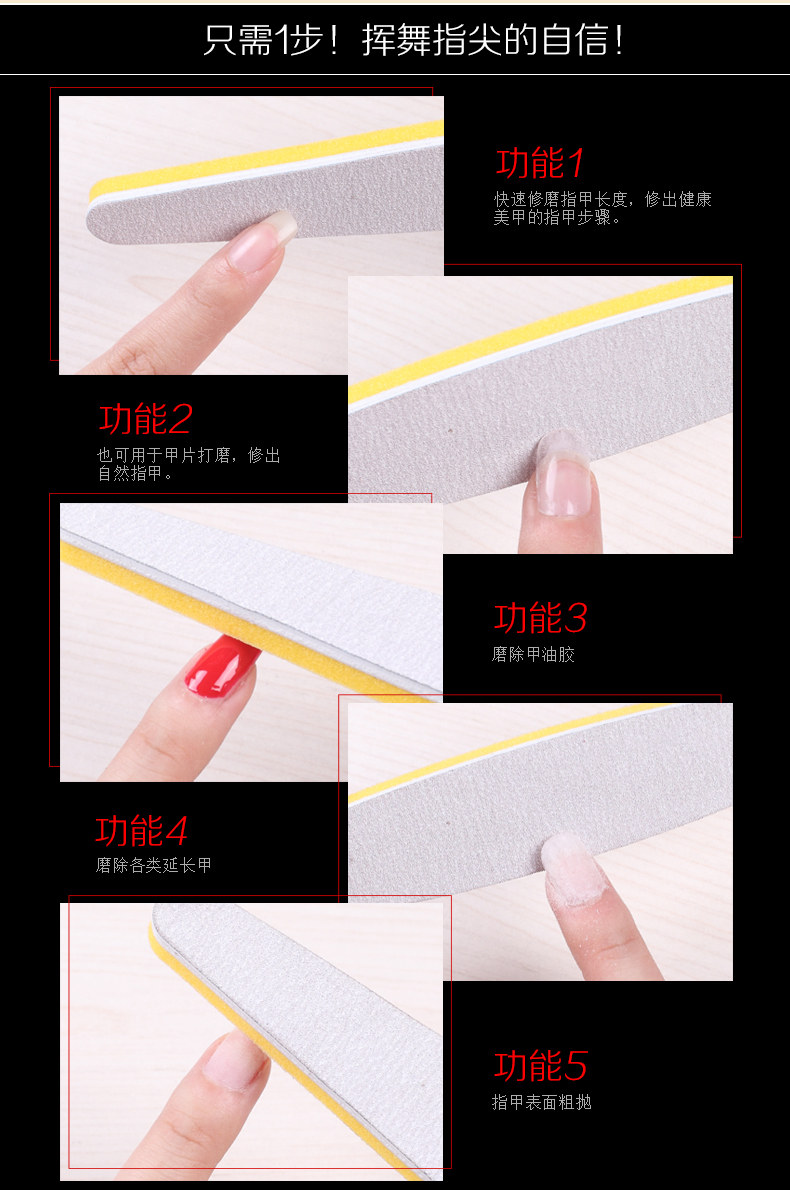 只需1步！挥舞指尖的自信！

功能1
快速修磨指甲长度，修出健康美甲的指甲步骤。

功能2
也可用于甲片打磨，修出自然指甲。

功能3
磨除甲油胶

功能4
磨除各类延长甲

功能5
指甲表面粗抛