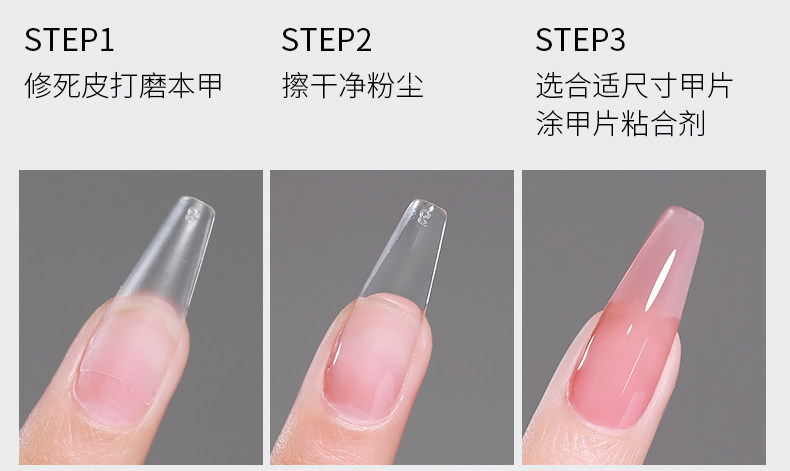 STEP1
修死皮打磨本甲

STEP2
擦干净粉尘

STEP3
选合适尺寸甲片
涂甲片粘合剂