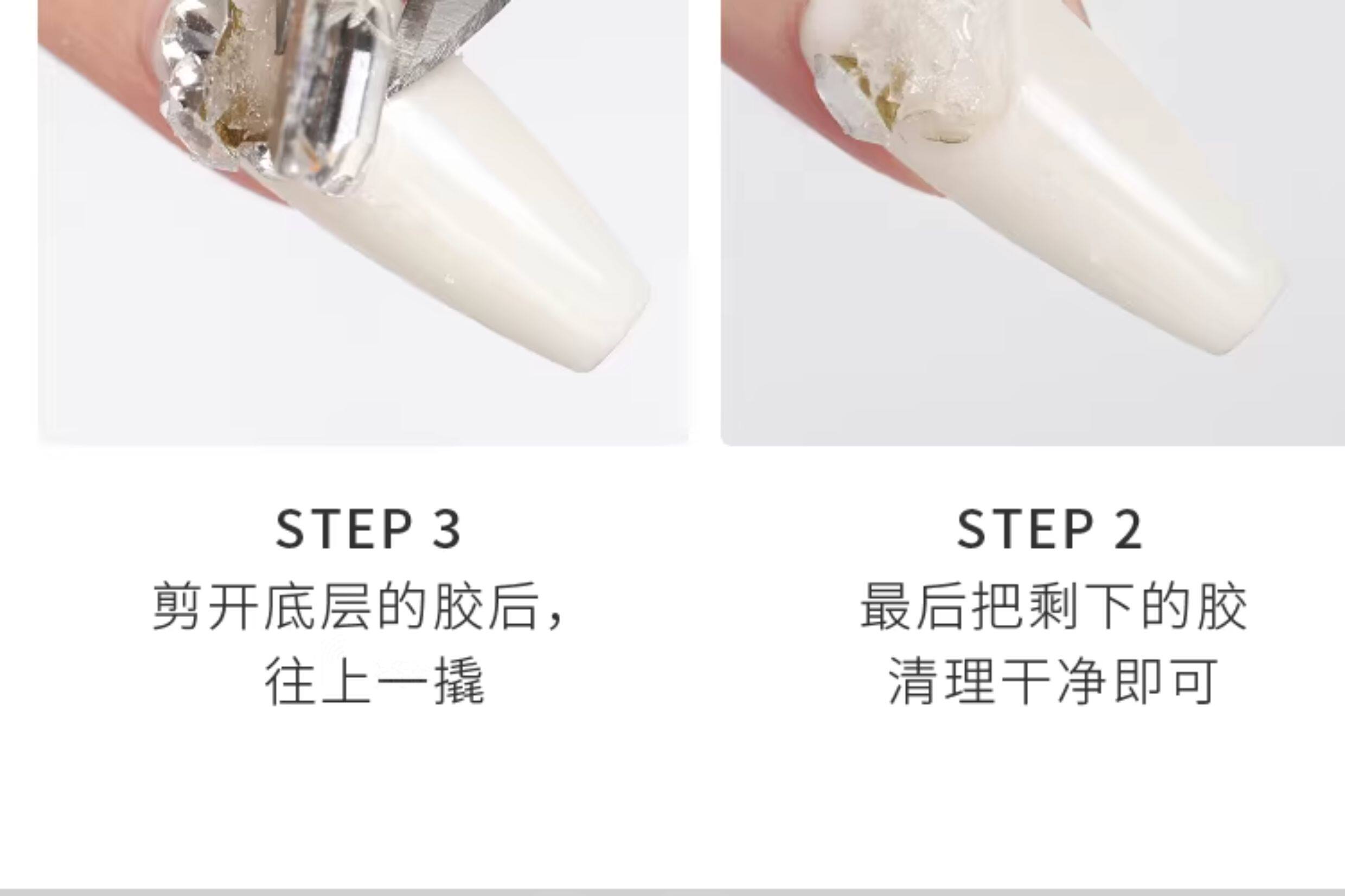 STEP 3
剪开底层的胶后，
往上一撬

STEP 2
最后把剩下的胶
清理干净即可