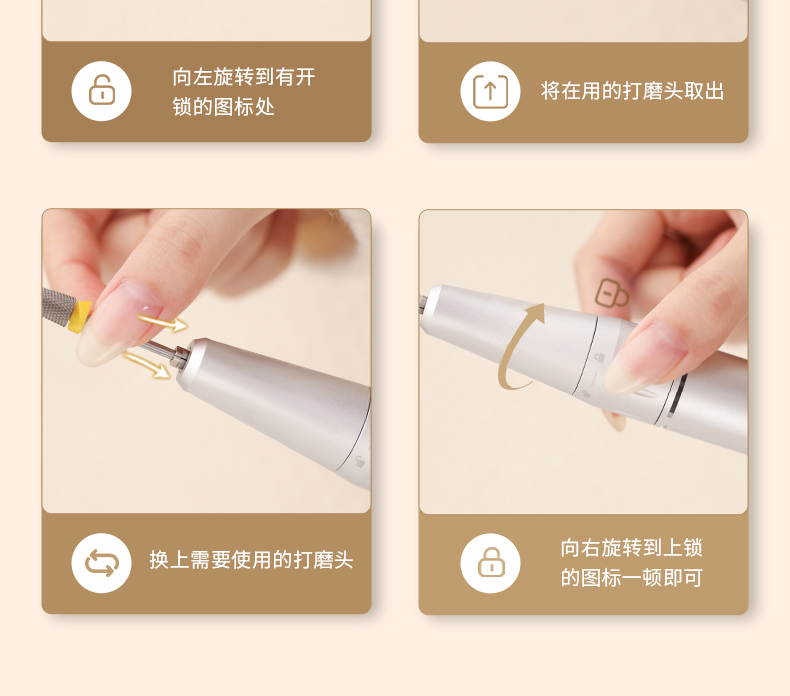 向左旋转到有开锁的图标处

将在用的打磨头取出

换上需要使用的打磨头

向右旋转到上锁的图标一顿即可