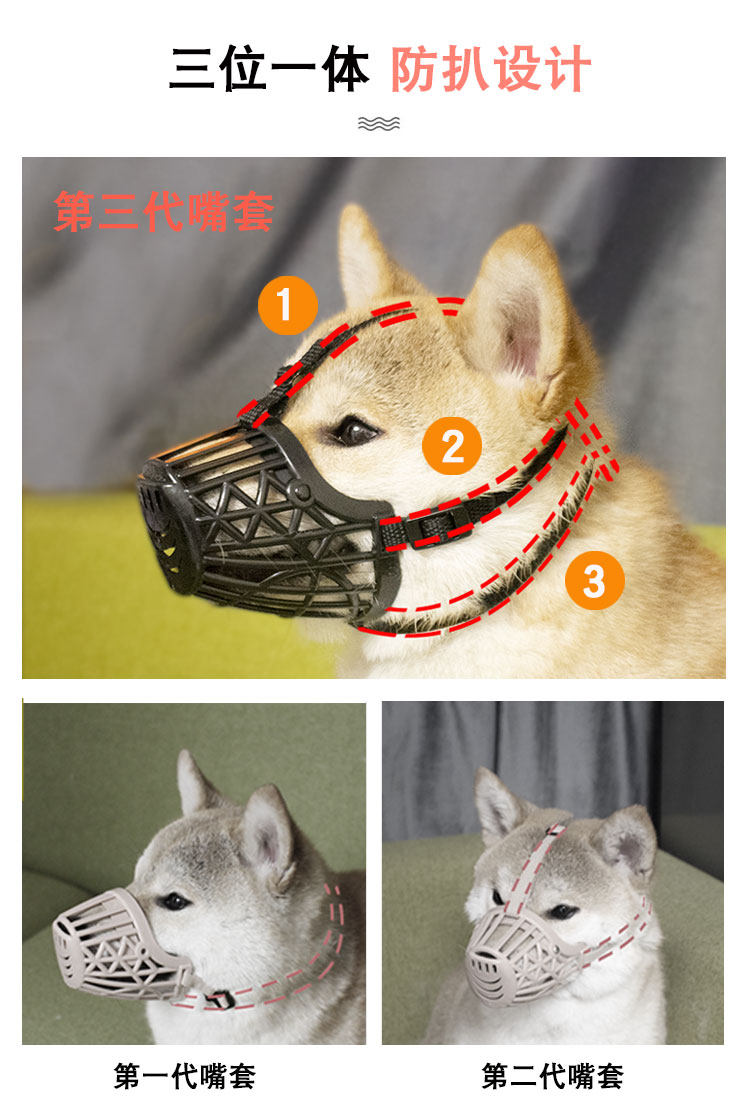 三位一体 防扒设计

第三代嘴套

1

2

3

第一代嘴套

第二代嘴套