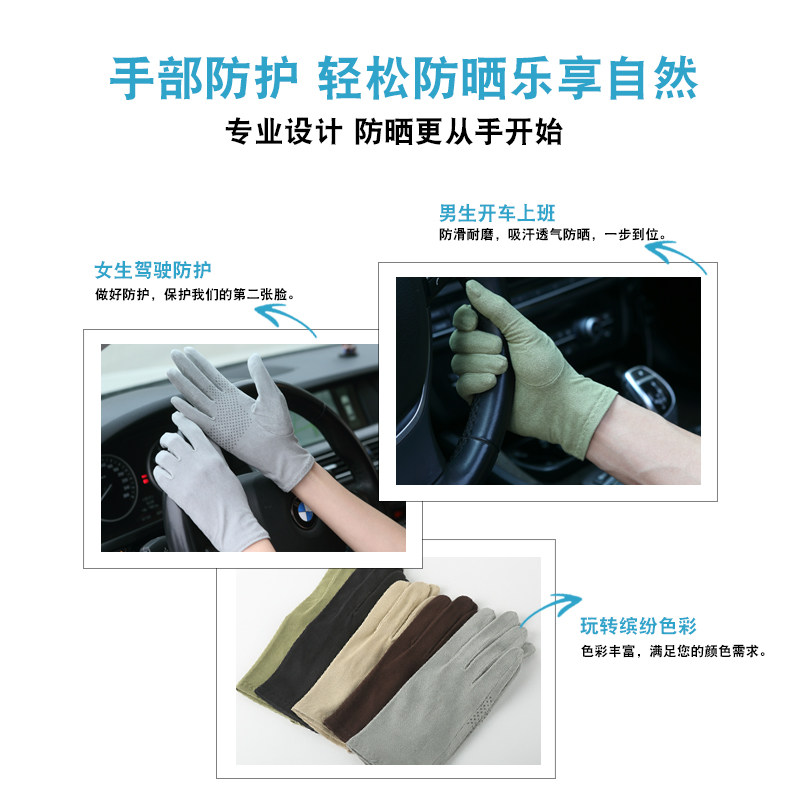 手部防护 轻松防晒乐享自然

专业设计 防晒更从手开始

男生开车上班

防滑耐磨，吸汗透气防晒，一步到位。

女生驾驶防护

做好防护，保护我们的第二张脸。

玩转缤纷色彩

色彩丰富，满足您的颜色需求。