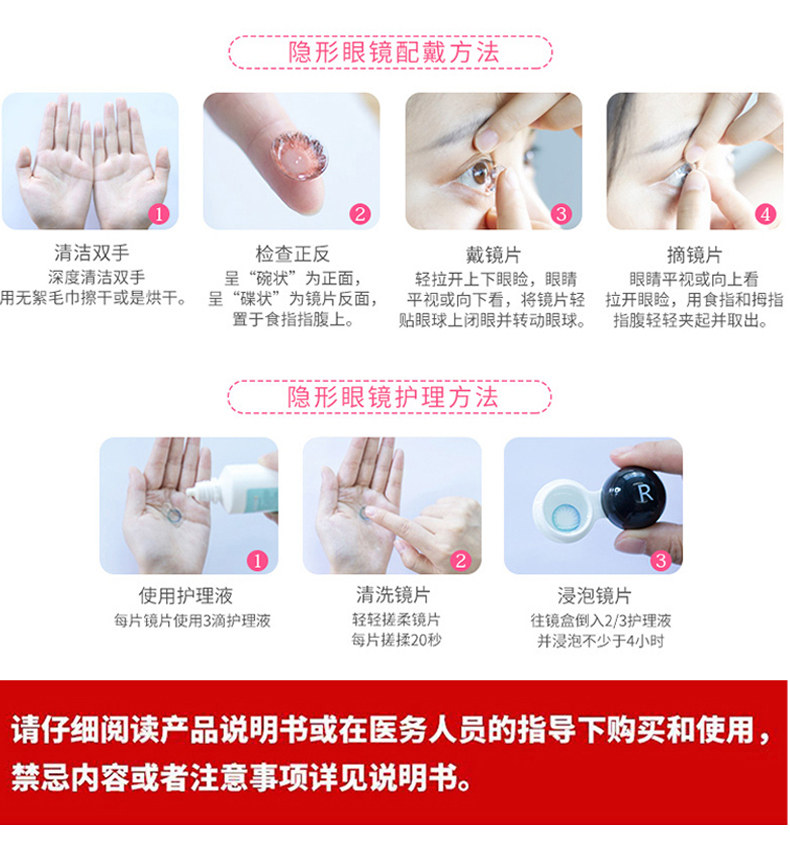 隐形眼镜配戴方法

1
清洁双手
深度清洁双手
用无絮毛巾擦干或是烘干。

2
检查正反
呈“碗状”为正面，
呈“碟状”为镜片反面，
置于食指指腹上。

3
戴镜片
轻拉开上下眼睑，眼睛
平视或向下看，将镜片轻
贴眼球上闭眼并转动眼球。

4
摘镜片
眼睛平视或向上看
拉开眼睑，用食指和拇指
指腹轻轻夹起并取出。

隐形眼镜护理方法

1
使用护理液
每片镜片使用3滴护理液

2
清洗镜片
轻轻搓柔镜片
每片搓揉20秒

R
3
浸泡镜片
往镜盒倒入2/3护理液
并浸泡不少于4小时

请仔细阅读产品说明书或在医务人员的指导下购买和使用，
禁忌内容或者注意事项详见说明书。