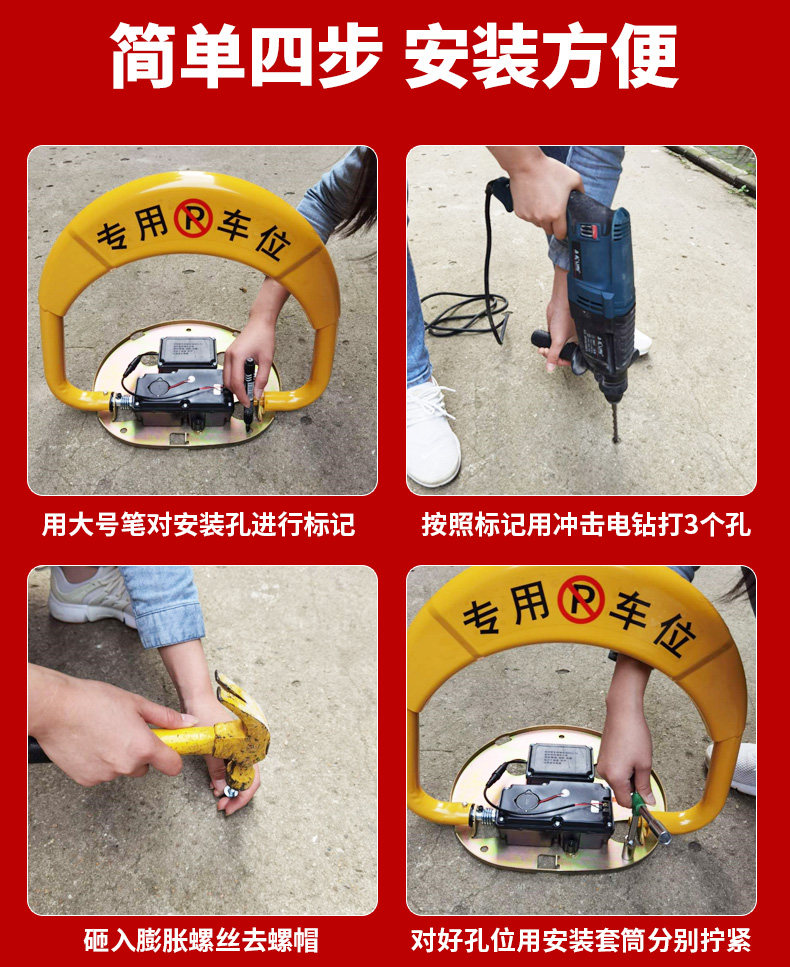 简单四步 安装方便

专用 P 车位

用大号笔对安装孔进行标记

按照标记用冲击电钻打3个孔

砸入膨胀螺丝去螺帽

专用 P 车位

对好孔位用安装套筒分别拧紧