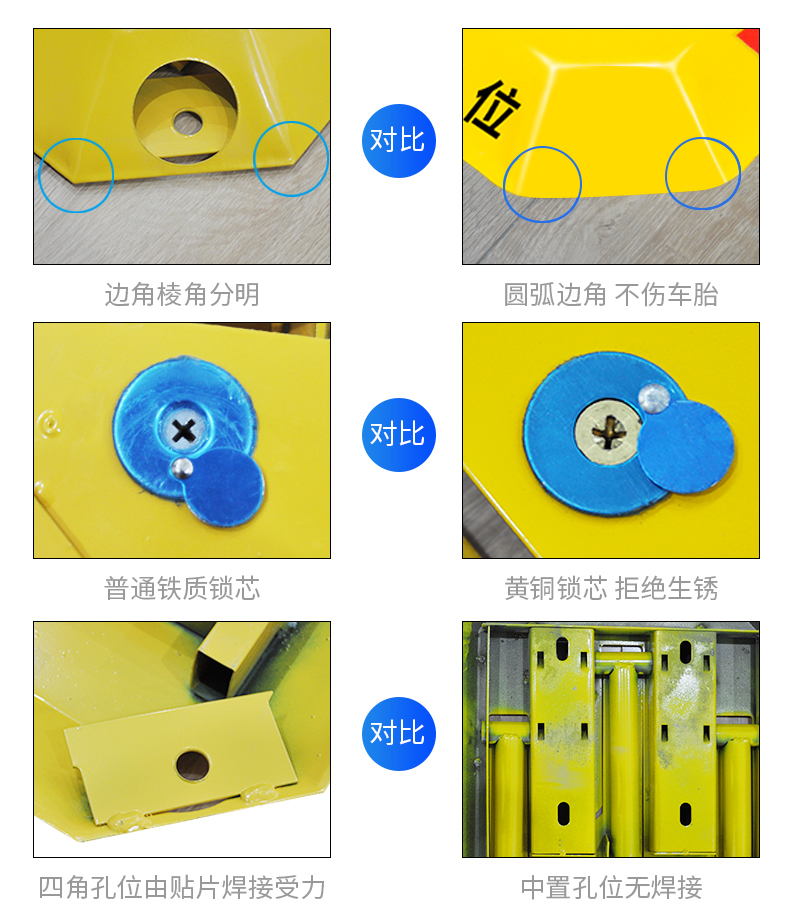 对比

位

边角棱角分明

圆弧边角 不伤车胎

对比

普通铁质锁芯

黄铜锁芯 拒绝生锈

对比

四角孔位由贴片焊接受力

中置孔位无焊接