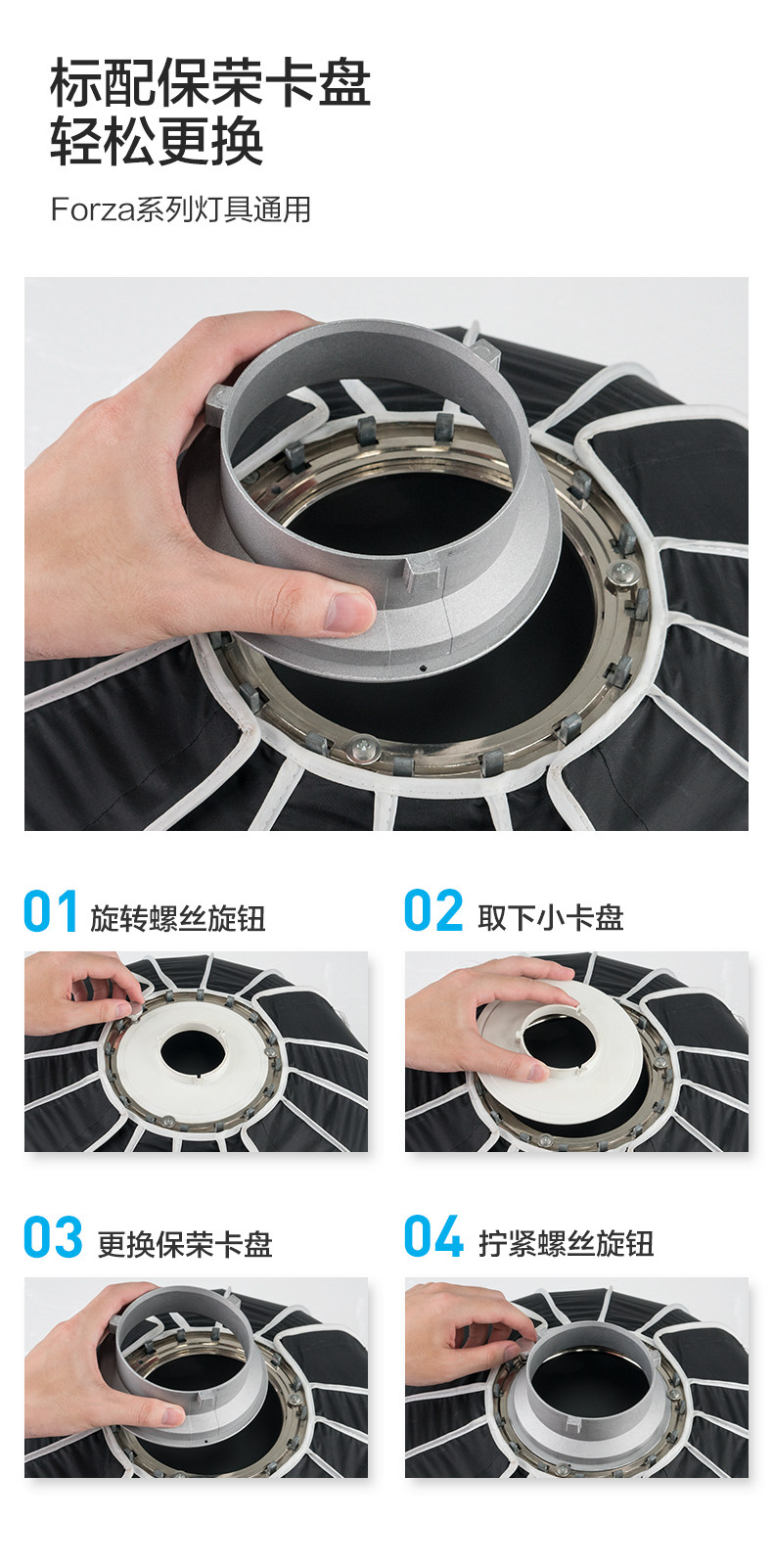 标配保荣卡盘
轻松更换

Forza系列灯具通用

01 旋转螺丝旋钮

02 取下小卡盘

03 更换保荣卡盘

04 拧紧螺丝旋钮