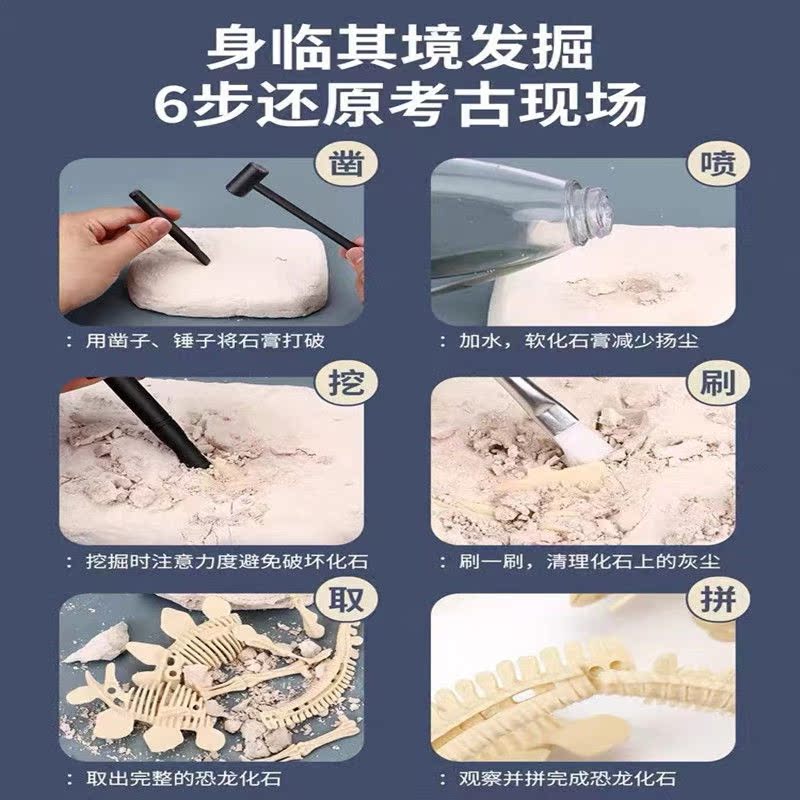 身临其境发掘
6步还原考古现场

凿
：用凿子、锤子将石膏打破

喷
：加水，软化石膏减少扬尘

挖
：挖掘时注意力度避免破坏化石

刷
：刷一刷，清理化石上的灰尘

取
：取出完整的恐龙化石

拼
：观察并拼完成恐龙化石