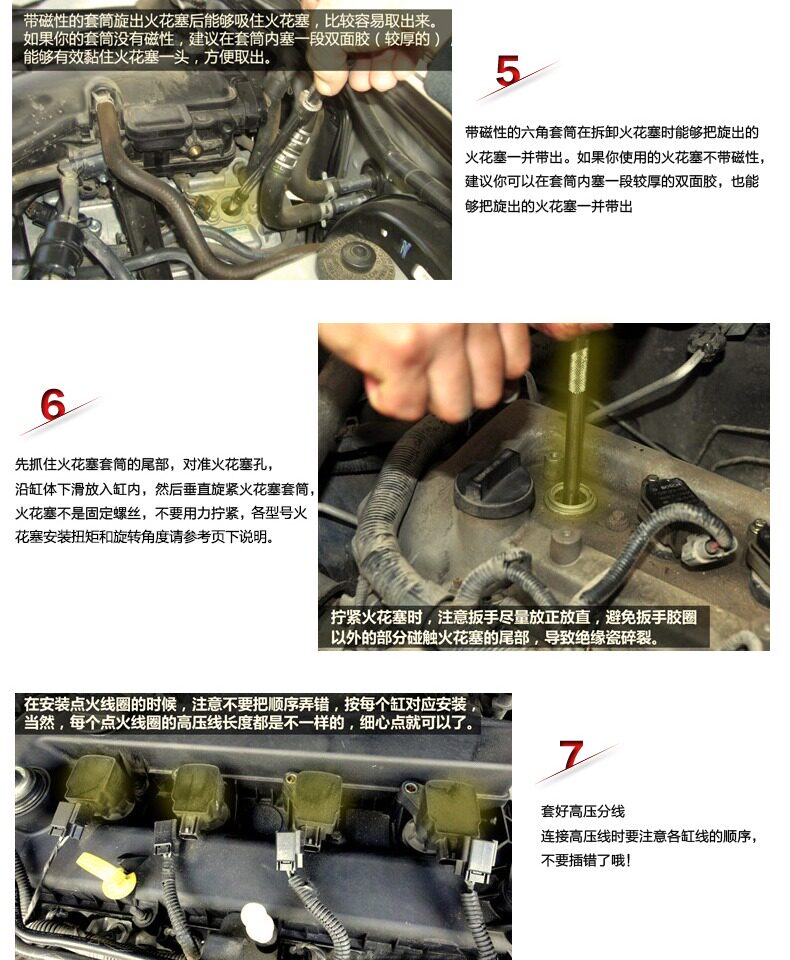 带磁性的套筒旋出火花塞后能够吸住火花塞，比较容易取出来。如果你的套筒没有磁性，建议在套筒内塞一段双面胶（较厚的），能够有效黏住火花塞一头，方便取出。

5

带磁性的六角套筒在拆卸火花塞时能够把旋出的火花塞一并带出。如果你使用的火花塞不带磁性，建议你可以在套筒内塞一段较厚的双面胶，也能够把旋出的火花塞一并带出

6

先抓住火花塞套筒的尾部，对准火花塞孔，沿缸体下滑放入缸内，然后垂直旋紧火花塞套筒，火花塞不是固定螺丝，不要用力拧紧，各型号火花塞安装扭矩和旋转角度请参考页下说明。

拧紧火花塞时，注意扳手尽量放正放直，避免扳手胶圈以外的部分碰触火花塞的尾部，导致绝缘瓷碎裂。

在安装点火线圈的时候，注意不要把顺序弄错，按每个缸对应安装，当然，每个点火线圈的高压线长度都是不一样的，细心点就可以了。

7

套好高压分线
连接高压线时要注意各缸线的顺序，不要插错了哦！