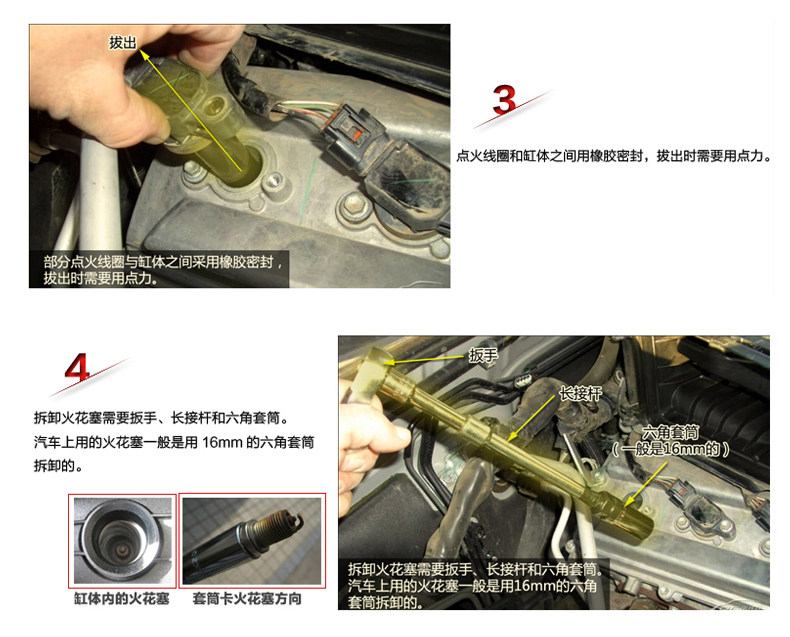 拔出

部分点火线圈与缸体之间采用橡胶密封，拔出时需要用点力。

3

点火线圈和缸体之间用橡胶密封，拔出时需要用点力。

4

拆卸火花塞需要扳手、长接杆和六角套筒。汽车上用的火花塞一般是用 16mm 的六角套筒拆卸的。

缸体内的火花塞

套筒卡火花塞方向

扳手

长接杆

六角套筒
（一般是16mm的）

拆卸火花塞需要扳手、长接杆和六角套筒。汽车上用的火花塞一般是用16mm的六角套筒拆卸的。